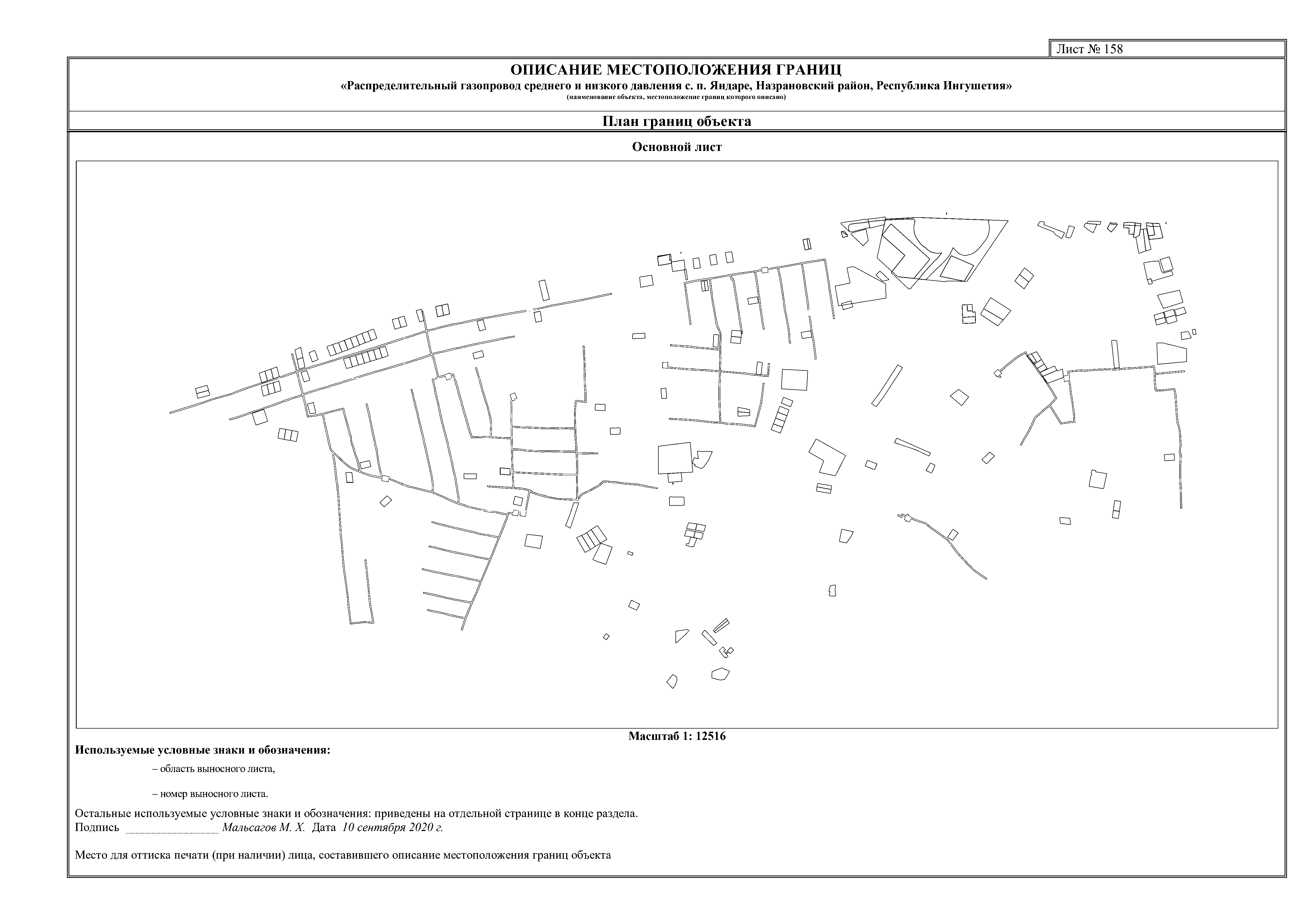 Лист № 158

ОПИСАНИЕ МЕСТОПОЛОЖЕНИЯ ГРАНИЦ
«Распределительный газопровод среднего и низкого давления с. п. Яндаре, Назрановский район, Республика Ингушетия»
(наименование объекта, местоположение границ которого описано)

План границ объекта

Основной лист

Масштаб 1: 12516

Используемые условные знаки и обозначения:

– область выносного листа,

– номер выносного листа.

Остальные используемые условные знаки и обозначения: приведены на отдельной странице в конце раздела.
Подпись ________________ Мальсагов М. Х. Дата 10 сентября 2020 г.

Место для оттиска печати (при наличии) лица, составившего описание местоположения границ объекта