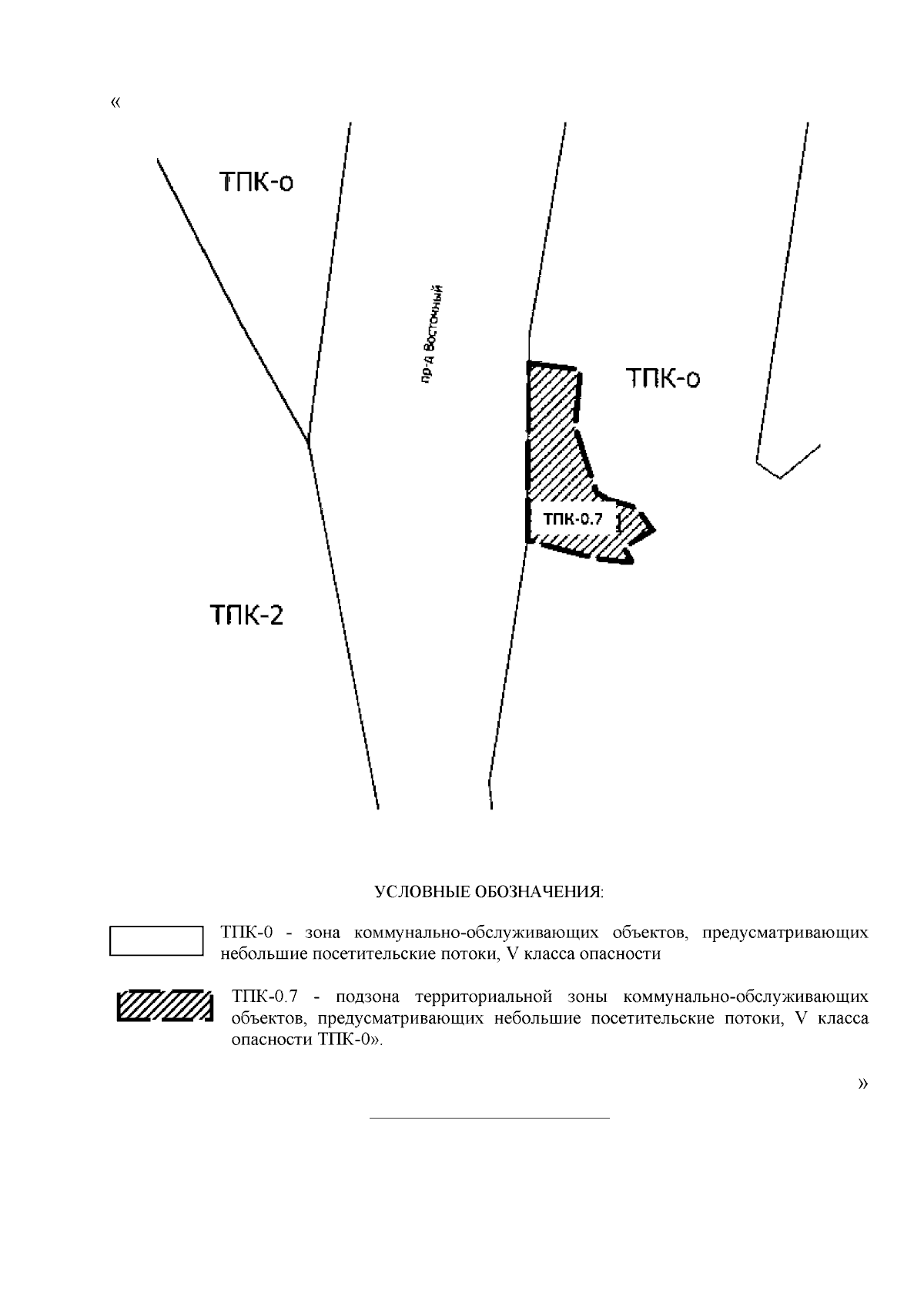 «

ТПК-о

пр-д Восточный

ТПК-о

ТПК-0.7

ТПК-2

УСЛОВНЫЕ ОБОЗНАЧЕНИЯ:

ТПК-0 - зона коммунально-обслуживающих объектов, предусматривающих небольшие посетительские потоки, V класса опасности

ТПК-0.7 - подзона территориальной зоны коммунально-обслуживающих объектов, предусматривающих небольшие посетительские потоки, V класса опасности ТПК-0».

»