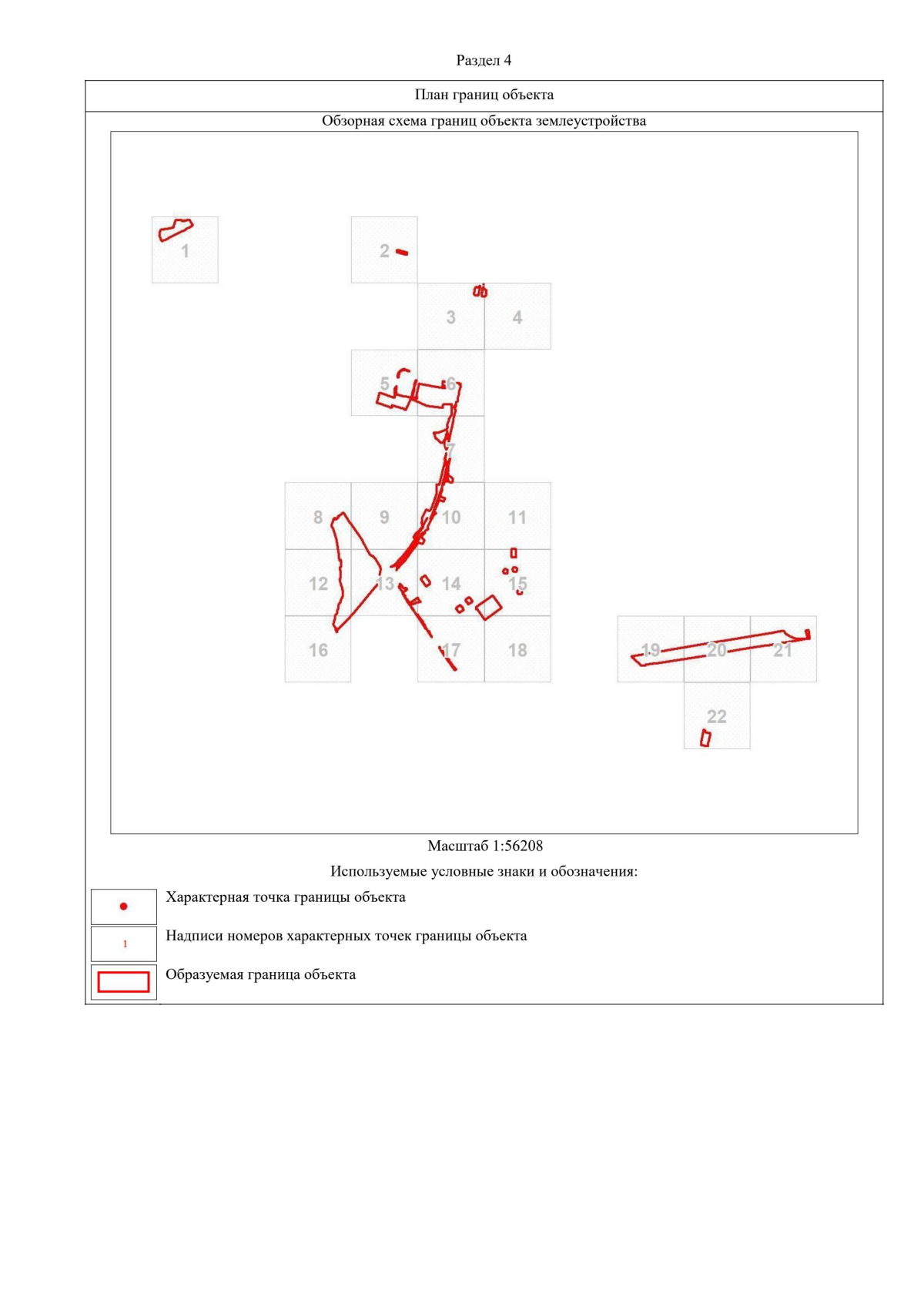 Раздел 4

План границ объекта

Обзорная схема границ объекта землеустройства

1
2
3
4
5
6
7
8
9
10
11
12
13
14
15
16
17
18
19
20
21
22

Масштаб 1:56208

Используемые условные знаки и обозначения:

Характерная точка границы объекта

1 Надписи номеров характерных точек границы объекта

Образуемая граница объекта