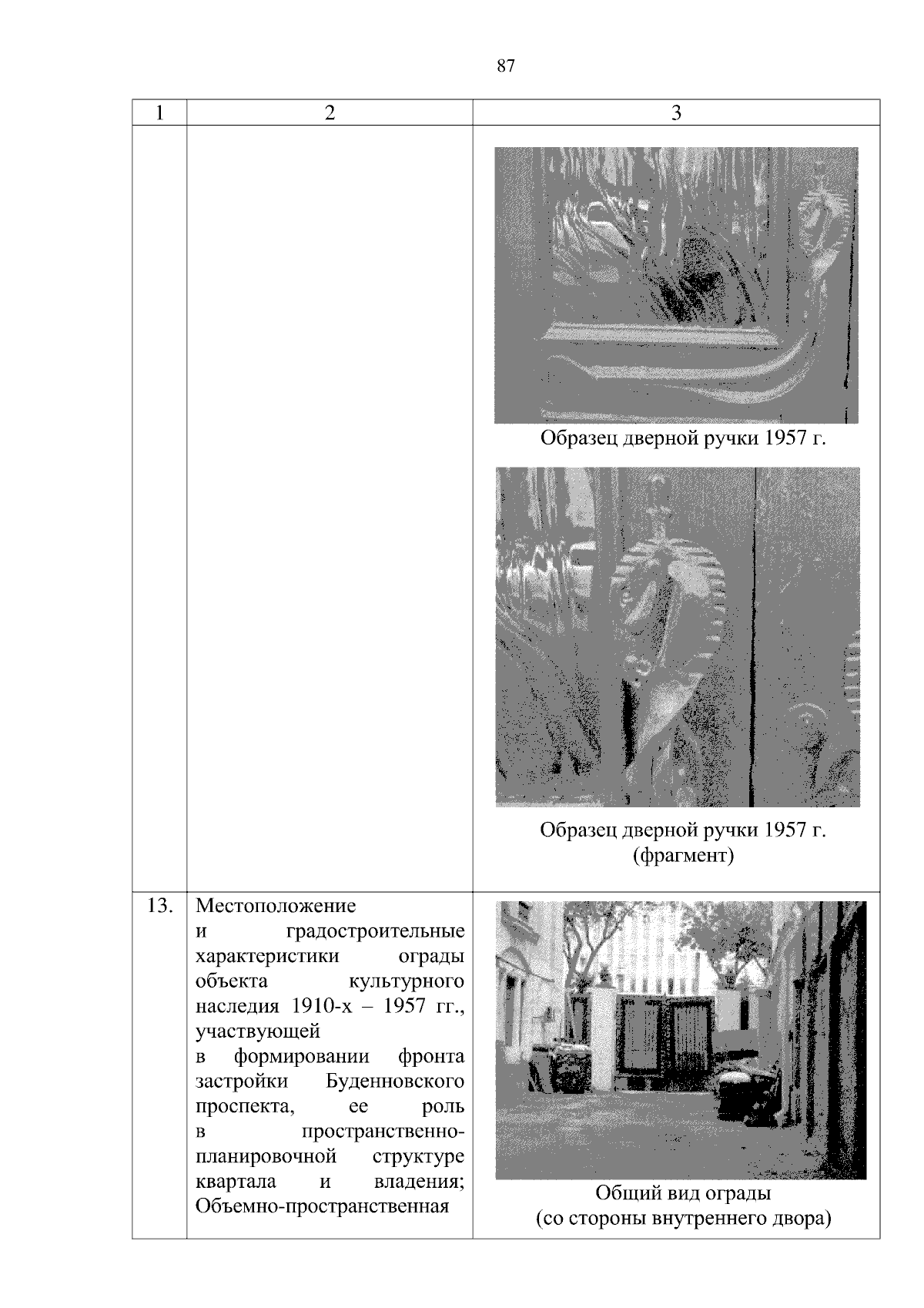 87

| 1 | 2 | 3 |
|---|---|---|
| | | Образец дверной ручки 1957 г. Образец дверной ручки 1957 г. (фрагмент) |
| 13. | Местоположение и градостроительные характеристики ограды объекта культурного наследия 1910-х – 1957 гг., участвующей в формировании фронта застройки Буденновского проспекта, ее роль в пространственно-планировочной структуре квартала и владения; Объемно-пространственная | Общий вид ограды (со стороны внутреннего двора) |