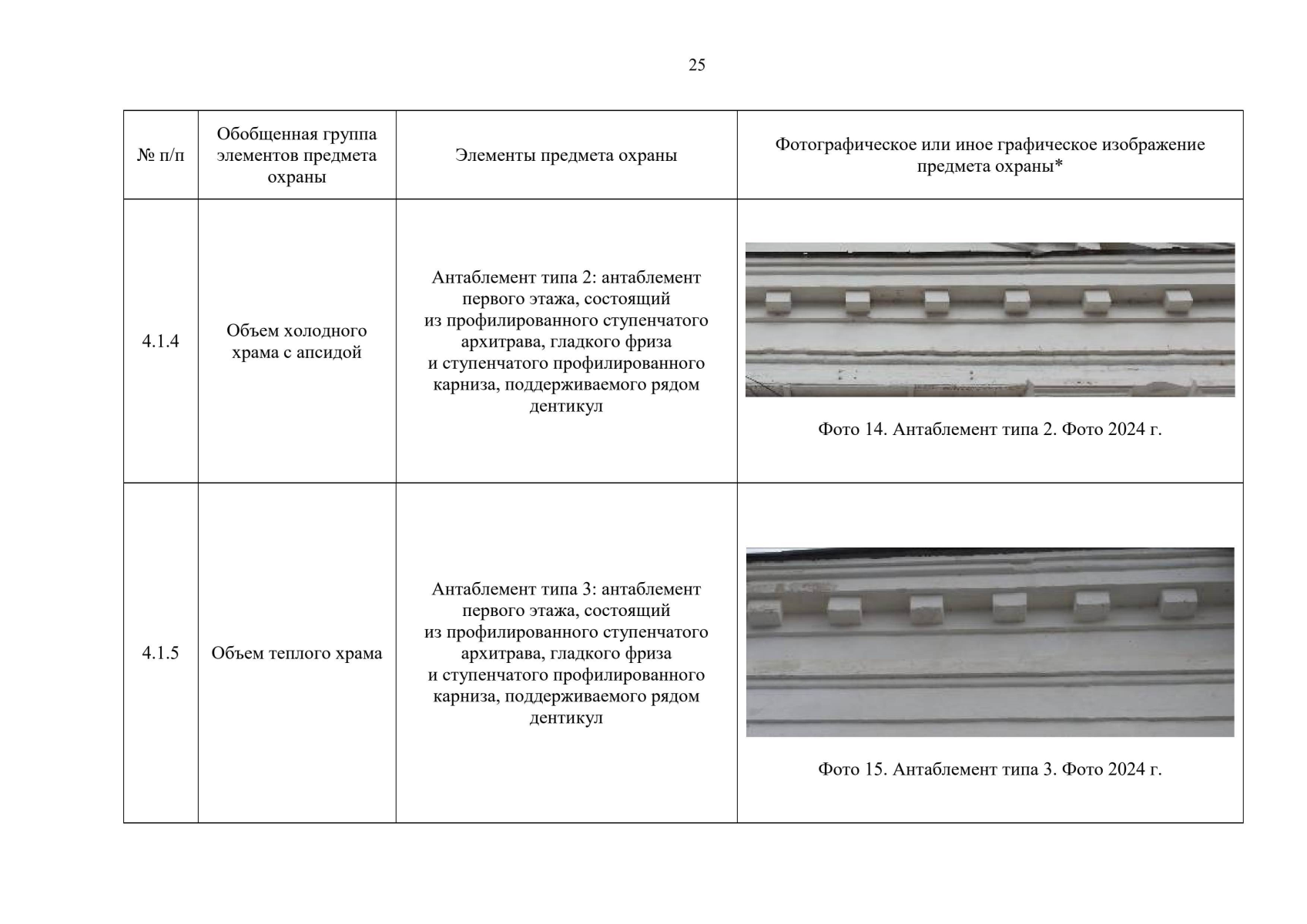 25

| № п/п | Обобщенная группа элементов предмета охраны | Элементы предмета охраны | Фотографическое или иное графическое изображение предмета охраны* |
|---|---|---|---|
| 4.1.4 | Объем холодного храма с апсидой | Антаблемент типа 2: антаблемент первого этажа, состоящий из профилированного ступенчатого архитрава, гладкого фриза и ступенчатого профилированного карниза, поддерживаемого рядом дентикул | Фото 14. Антаблемент типа 2. Фото 2024 г. |
| 4.1.5 | Объем теплого храма | Антаблемент типа 3: антаблемент первого этажа, состоящий из профилированного ступенчатого архитрава, гладкого фриза и ступенчатого профилированного карниза, поддерживаемого рядом дентикул | Фото 15. Антаблемент типа 3. Фото 2024 г. |