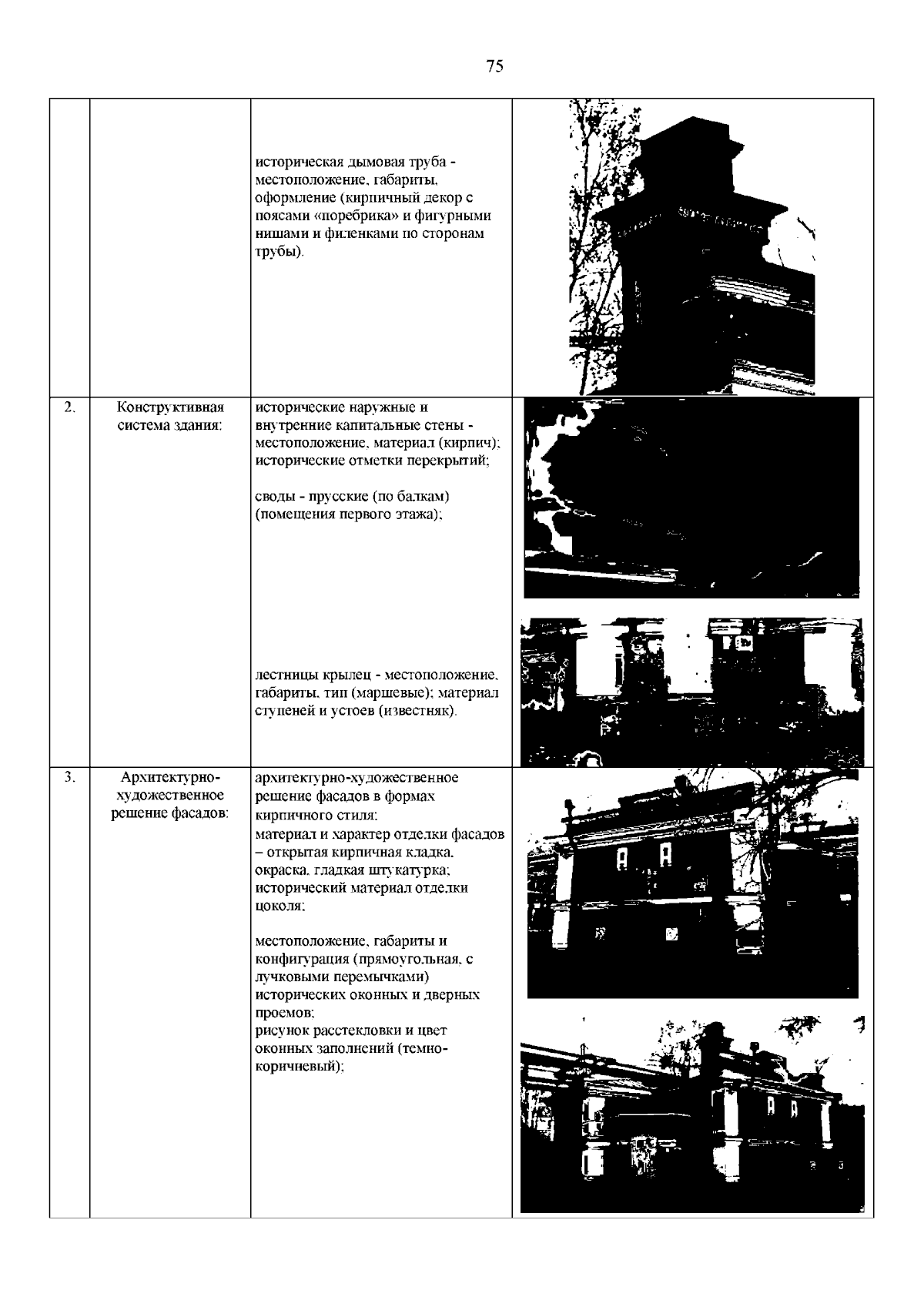 75

|  |  |  |  |
|---|---|---|---|
|  |  | историческая дымовая труба - местоположение, габариты, оформление (кирпичный декор с поясами «поребрика» и фигурными нишами и филенками по сторонам трубы). |  |
| 2. | Конструктивная система здания: | исторические наружные и внутренние капитальные стены - местоположение, материал (кирпич); исторические отметки перекрытий; своды - прусские (по балкам) (помещения первого этажа); лестницы крылец - местоположение, габариты, тип (маршевые); материал ступеней и устоев (известняк). |  |
| 3. | Архитектурно-художественное решение фасадов: | архитектурно-художественное решение фасадов в формах кирпичного стиля; материал и характер отделки фасадов – открытая кирпичная кладка, окраска, гладкая штукатурка; исторический материал отделки цоколя; местоположение, габариты и конфигурация (прямоугольная, с лучковыми перемычками) исторических оконных и дверных проемов; рисунок расстекловки и цвет оконных заполнений (темно-коричневый); |  |