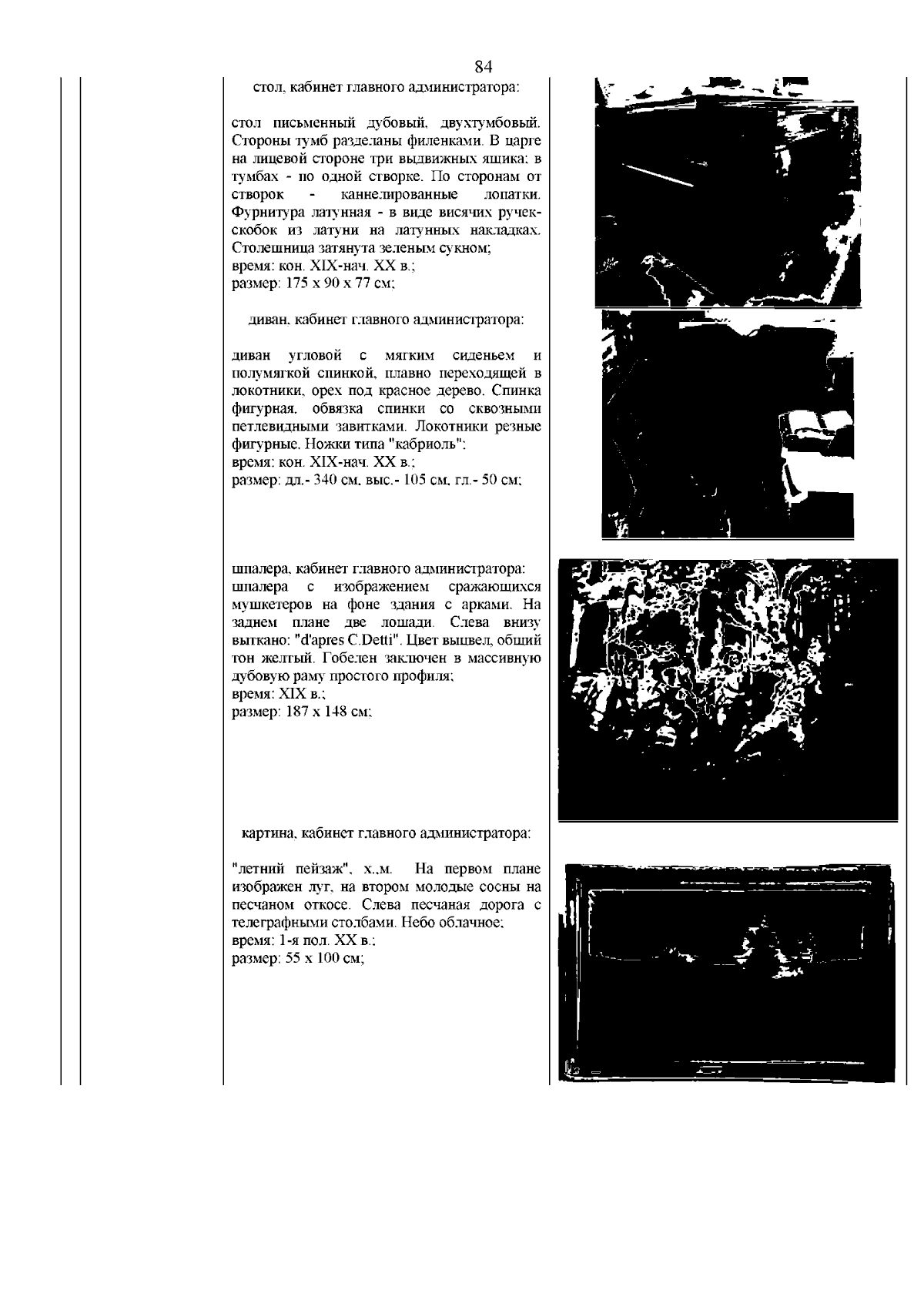 84

стол, кабинет главного администратора:

стол письменный дубовый, двухтумбовый. Стороны тумб разделаны филенками. В царге на лицевой стороне три выдвижных ящика; в тумбах - по одной створке. По сторонам от створок - каннелированные лопатки. Фурнитура латунная - в виде висячих ручек-скобок из латуни на латунных накладках. Столешница затянута зеленым сукном;
время: кон. XIX-нач. XX в.;
размер: 175 х 90 х 77 см;

диван, кабинет главного администратора:

диван угловой с мягким сиденьем и полумягкой спинкой, плавно переходящей в локотники, орех под красное дерево. Спинка фигурная, обвязка спинки со сквозными петлевидными завитками. Локотники резные фигурные. Ножки типа "кабриоль";
время: кон. XIX-нач. XX в.;
размер: дл.- 340 см, выс.- 105 см, гл.- 50 см;

шпалера, кабинет главного администратора:
шпалера с изображением сражающихся мушкетеров на фоне здания с арками. На заднем плане две лошади. Слева внизу выткано: "d'apres C.Detti". Цвет выцвел, общий тон желтый. Гобелен заключен в массивную дубовую раму простого профиля;
время: XIX в.;
размер: 187 х 148 см;

картина, кабинет главного администратора:

"летний пейзаж", х.,м. На первом плане изображен луг, на втором молодые сосны на песчаном откосе. Слева песчаная дорога с телеграфными столбами. Небо облачное;
время: 1-я пол. XX в.;
размер: 55 х 100 см;