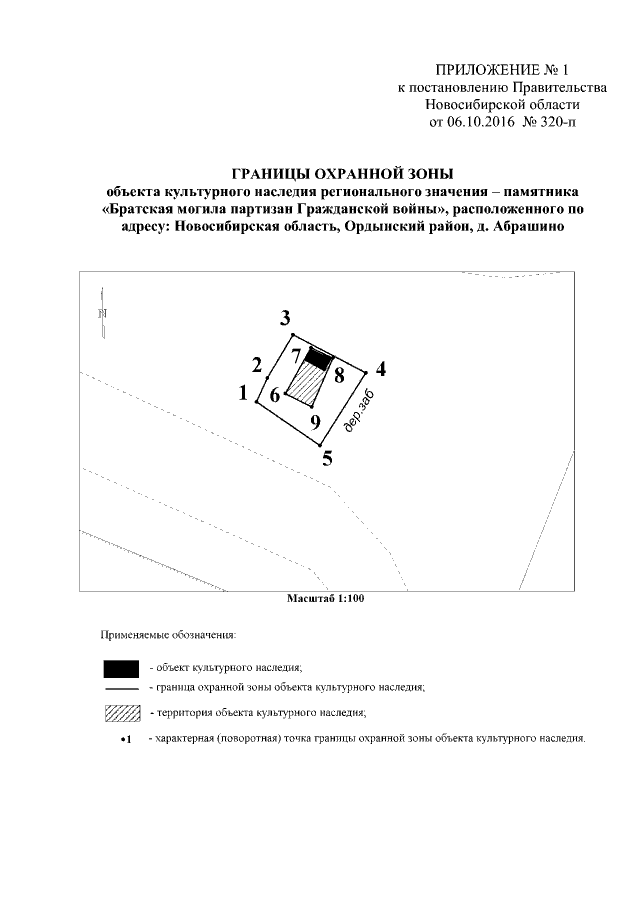 ПРИЛОЖЕНИЕ № 1
к постановлению Правительства
Новосибирской области
от 06.10.2016 № 320-п

ГРАНИЦЫ ОХРАННОЙ ЗОНЫ
объекта культурного наследия регионального значения – памятника «Братская могила партизан Гражданской войны», расположенного по адресу: Новосибирская область, Ордынский район, д. Абрашино

N

3

2

7

8

4

1

6

9

дер.заб

5

Масштаб 1:100

Применяемые обозначения:

- объект культурного наследия;

- граница охранной зоны объекта культурного наследия;

- территория объекта культурного наследия;

•1 - характерная (поворотная) точка границы охранной зоны объекта культурного наследия.