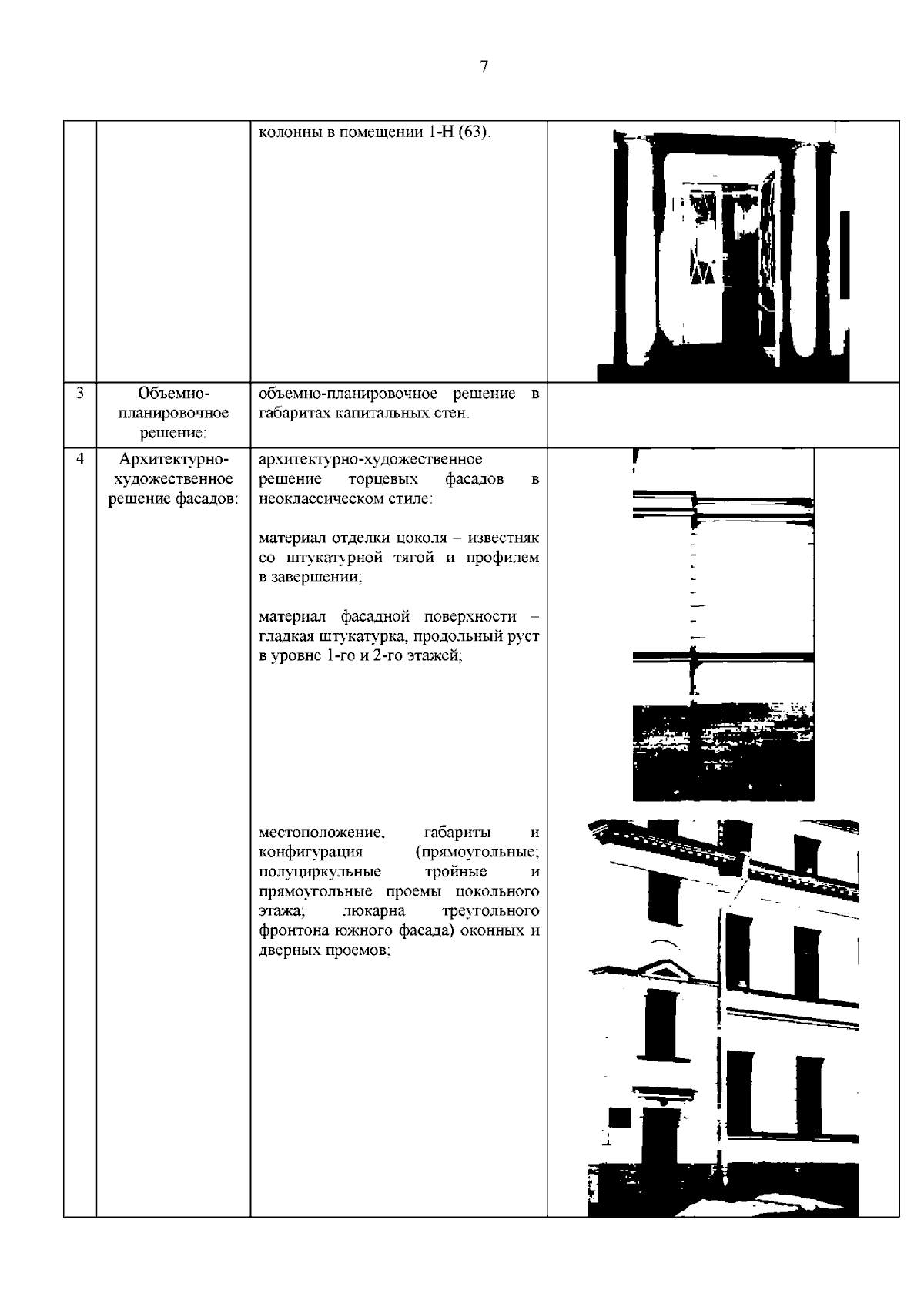 7

|  |  |  |  |
|---|---|---|---|
|  |  | колонны в помещении 1-Н (63). |  |
| 3 | Объемно-планировочное решение: | объемно-планировочное решение в габаритах капитальных стен. |  |
| 4 | Архитектурно-художественное решение фасадов: | архитектурно-художественное решение торцевых фасадов в неоклассическом стиле:<br><br>материал отделки цоколя – известняк со штукатурной тягой и профилем в завершении;<br><br>материал фасадной поверхности – гладкая штукатурка, продольный руст в уровне 1-го и 2-го этажей;<br><br>местоположение, габариты и конфигурация (прямоугольные; полуциркульные тройные и прямоугольные проемы цокольного этажа; люкарна треугольного фронтона южного фасада) оконных и дверных проемов; |  |