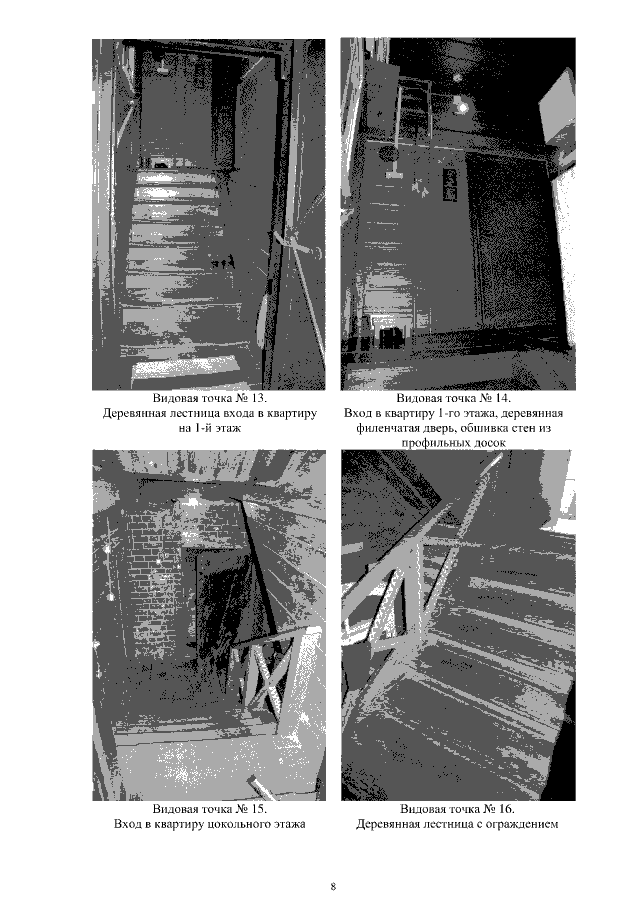 Видовая точка № 13.
Деревянная лестница входа в квартиру на 1-й этаж

Видовая точка № 14.
Вход в квартиру 1-го этажа, деревянная филенчатая дверь, обшивка стен из профильных досок

Видовая точка № 15.
Вход в квартиру цокольного этажа

Видовая точка № 16.
Деревянная лестница с ограждением

8