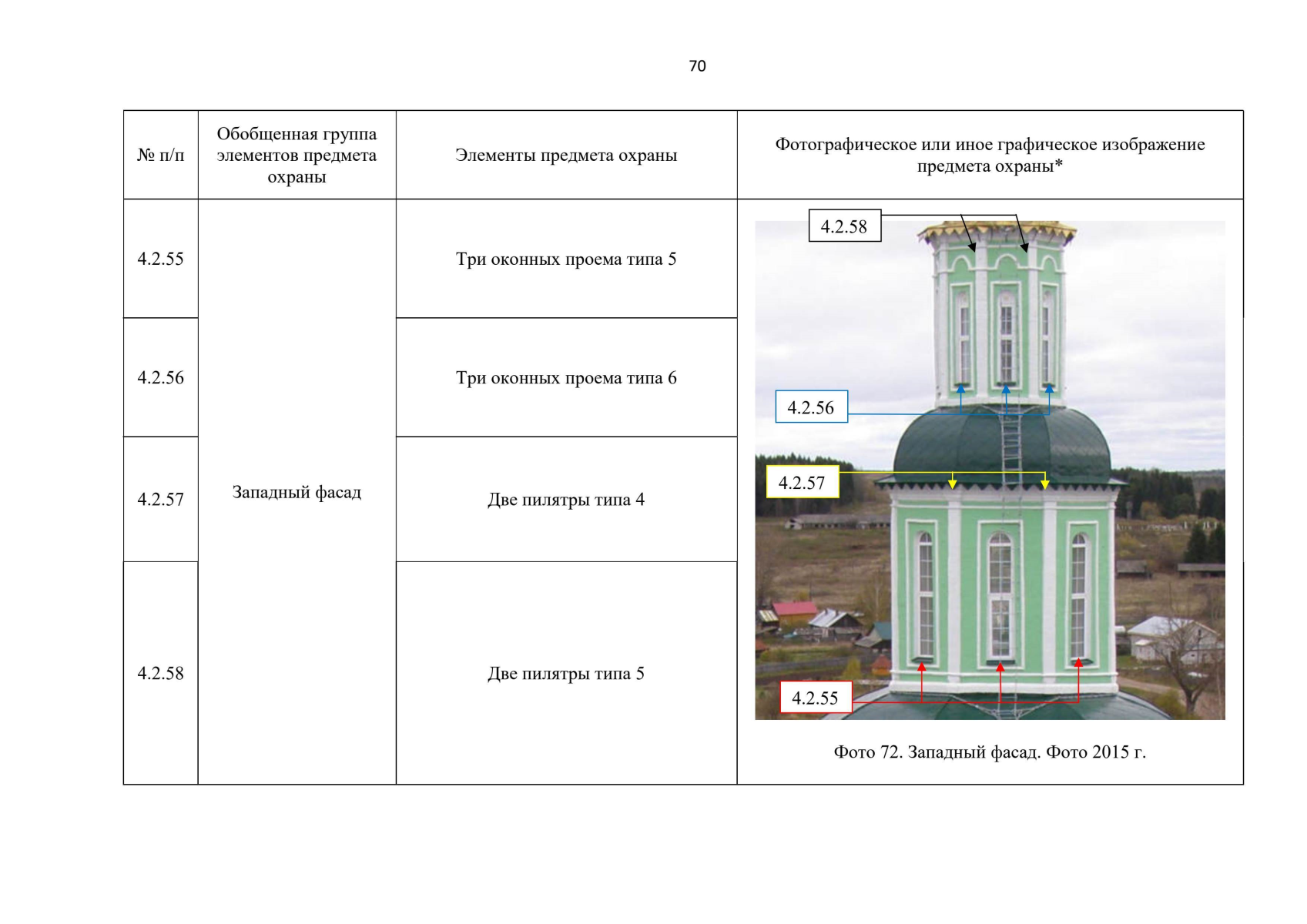 70

| № п/п | Обобщенная группа элементов предмета охраны | Элементы предмета охраны | Фотографическое или иное графическое изображение предмета охраны* |
|---|---|---|---|
| 4.2.55 | Западный фасад | Три оконных проема типа 5 | 4.2.58 4.2.56 4.2.57 4.2.55 Фото 72. Западный фасад. Фото 2015 г. |
| 4.2.56 | | Три оконных проема типа 6 | |
| 4.2.57 | | Две пилятры типа 4 | |
| 4.2.58 | | Две пилятры типа 5 | |