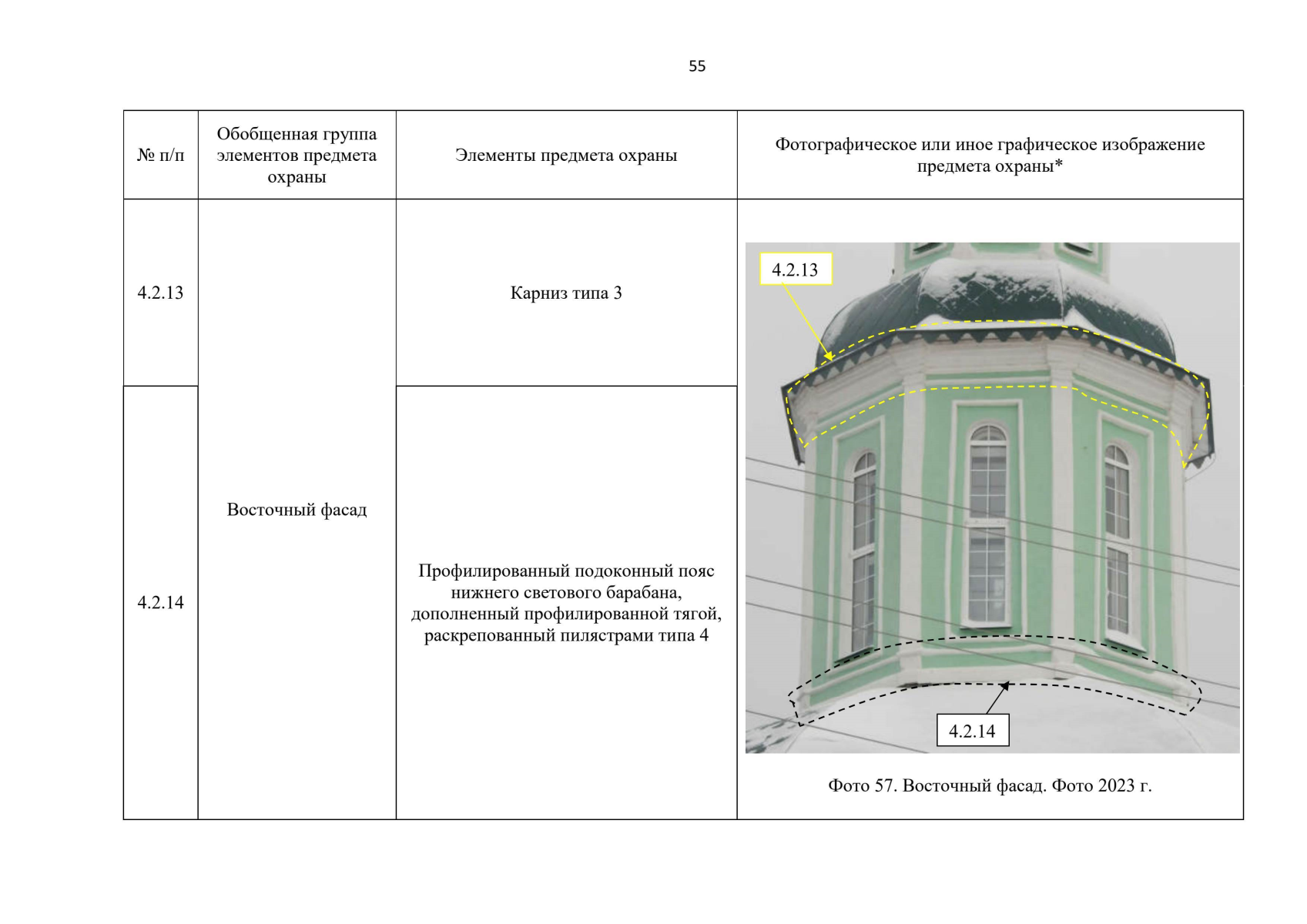 55

| № п/п | Обобщенная группа элементов предмета охраны | Элементы предмета охраны | Фотографическое или иное графическое изображение предмета охраны* |
|---|---|---|---|
| 4.2.13 | Восточный фасад | Карниз типа 3 | 4.2.13 4.2.14 Фото 57. Восточный фасад. Фото 2023 г. |
| 4.2.14 | | Профилированный подоконный пояс нижнего светового барабана, дополненный профилированной тягой, раскрепованный пилястрами типа 4 | |