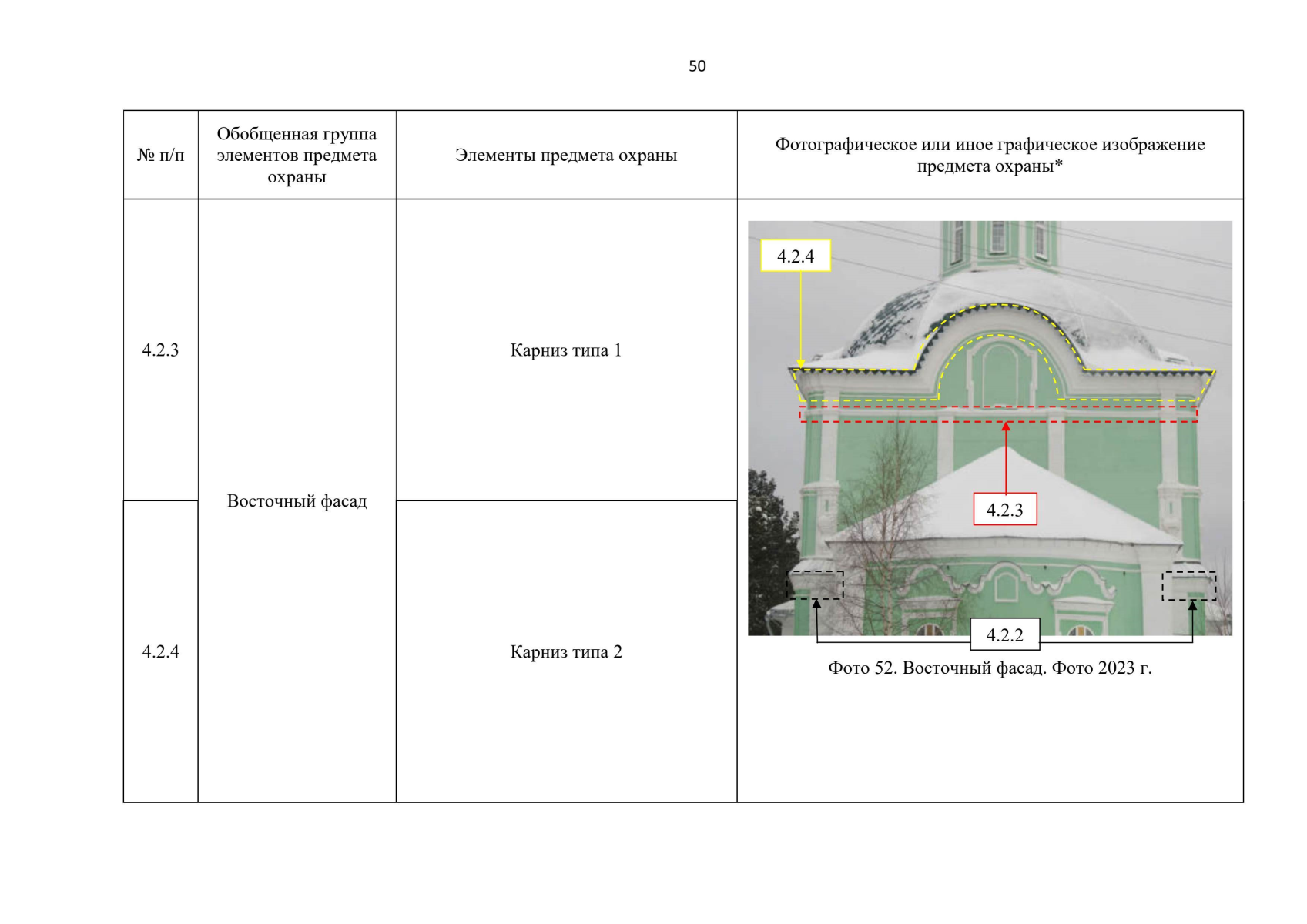 50

| № п/п | Обобщенная группа элементов предмета охраны | Элементы предмета охраны | Фотографическое или иное графическое изображение предмета охраны* |
|---|---|---|---|
| 4.2.3 | Восточный фасад | Карниз типа 1 | 4.2.4 4.2.3 4.2.2 Фото 52. Восточный фасад. Фото 2023 г. |
| 4.2.4 | | Карниз типа 2 | |