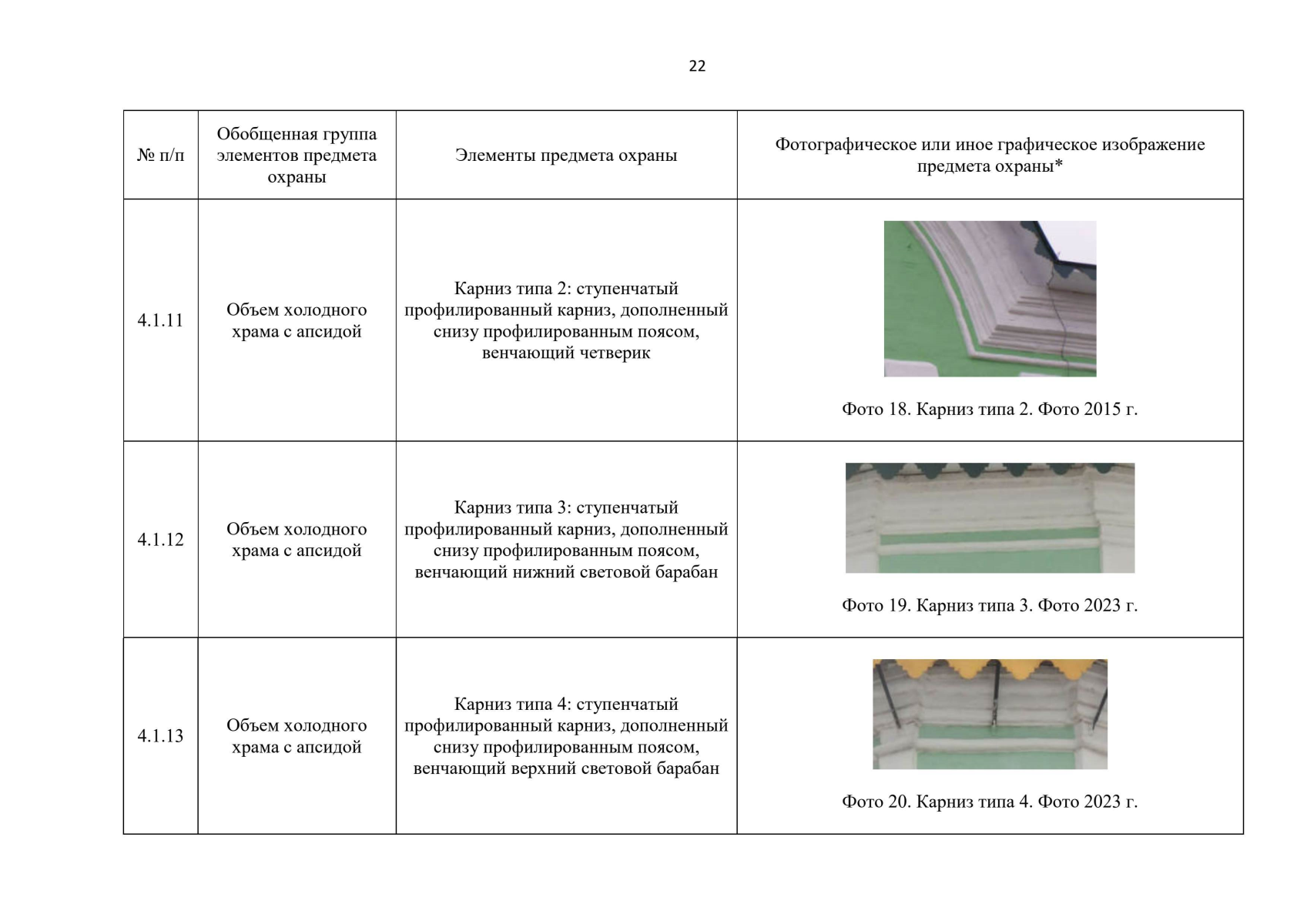 22

| № п/п | Обобщенная группа элементов предмета охраны | Элементы предмета охраны | Фотографическое или иное графическое изображение предмета охраны* |
|---|---|---|---|
| 4.1.11 | Объем холодного храма с апсидой | Карниз типа 2: ступенчатый профилированный карниз, дополненный снизу профилированным поясом, венчающий четверик | Фото 18. Карниз типа 2. Фото 2015 г. |
| 4.1.12 | Объем холодного храма с апсидой | Карниз типа 3: ступенчатый профилированный карниз, дополненный снизу профилированным поясом, венчающий нижний световой барабан | Фото 19. Карниз типа 3. Фото 2023 г. |
| 4.1.13 | Объем холодного храма с апсидой | Карниз типа 4: ступенчатый профилированный карниз, дополненный снизу профилированным поясом, венчающий верхний световой барабан | Фото 20. Карниз типа 4. Фото 2023 г. |