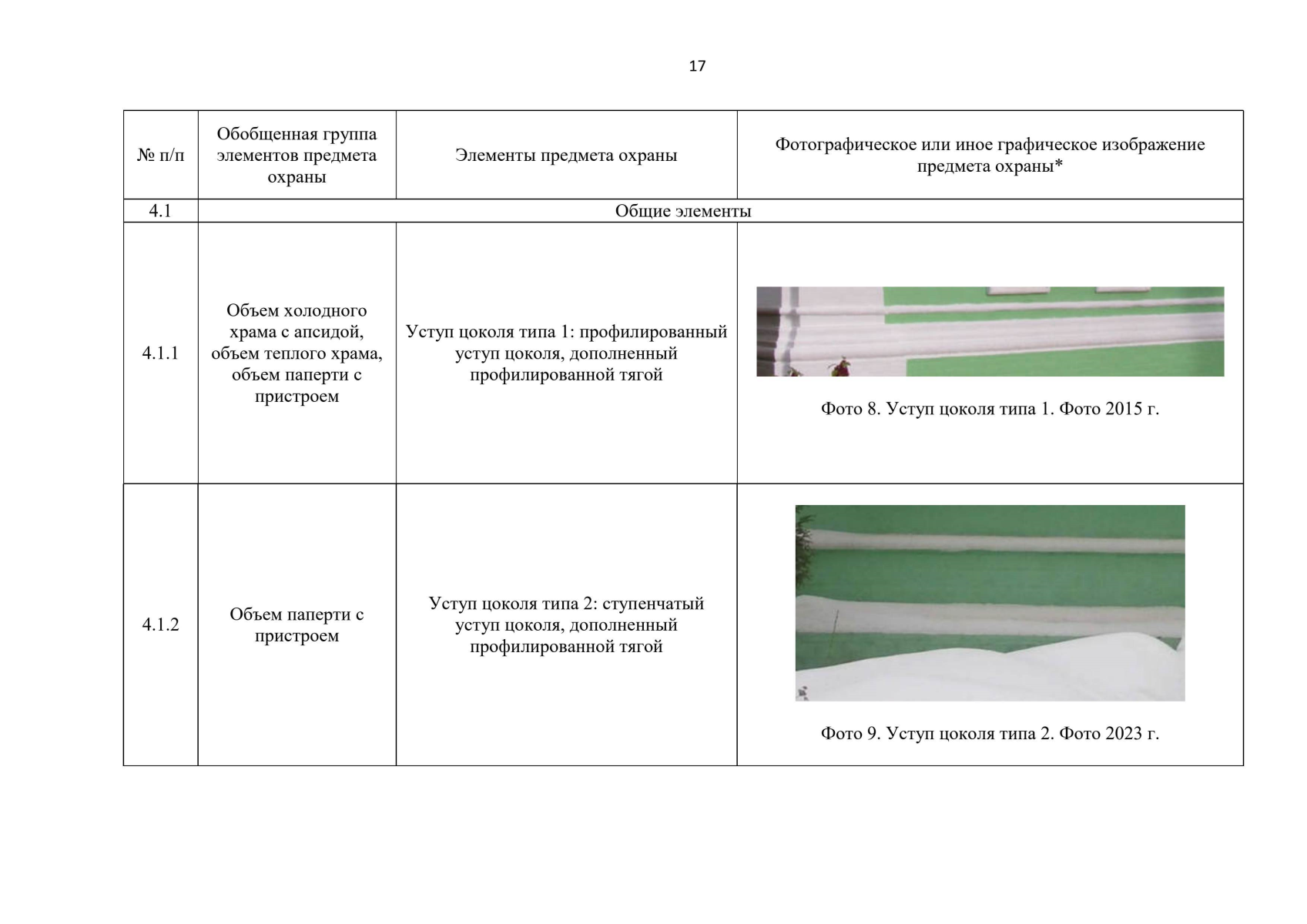 17

| № п/п | Обобщенная группа элементов предмета охраны | Элементы предмета охраны | Фотографическое или иное графическое изображение предмета охраны* |
|---|---|---|---|
| 4.1 | Общие элементы | | |
| 4.1.1 | Объем холодного храма с апсидой, объем теплого храма, объем паперти с пристроем | Уступ цоколя типа 1: профилированный уступ цоколя, дополненный профилированной тягой | Фото 8. Уступ цоколя типа 1. Фото 2015 г. |
| 4.1.2 | Объем паперти с пристроем | Уступ цоколя типа 2: ступенчатый уступ цоколя, дополненный профилированной тягой | Фото 9. Уступ цоколя типа 2. Фото 2023 г. |