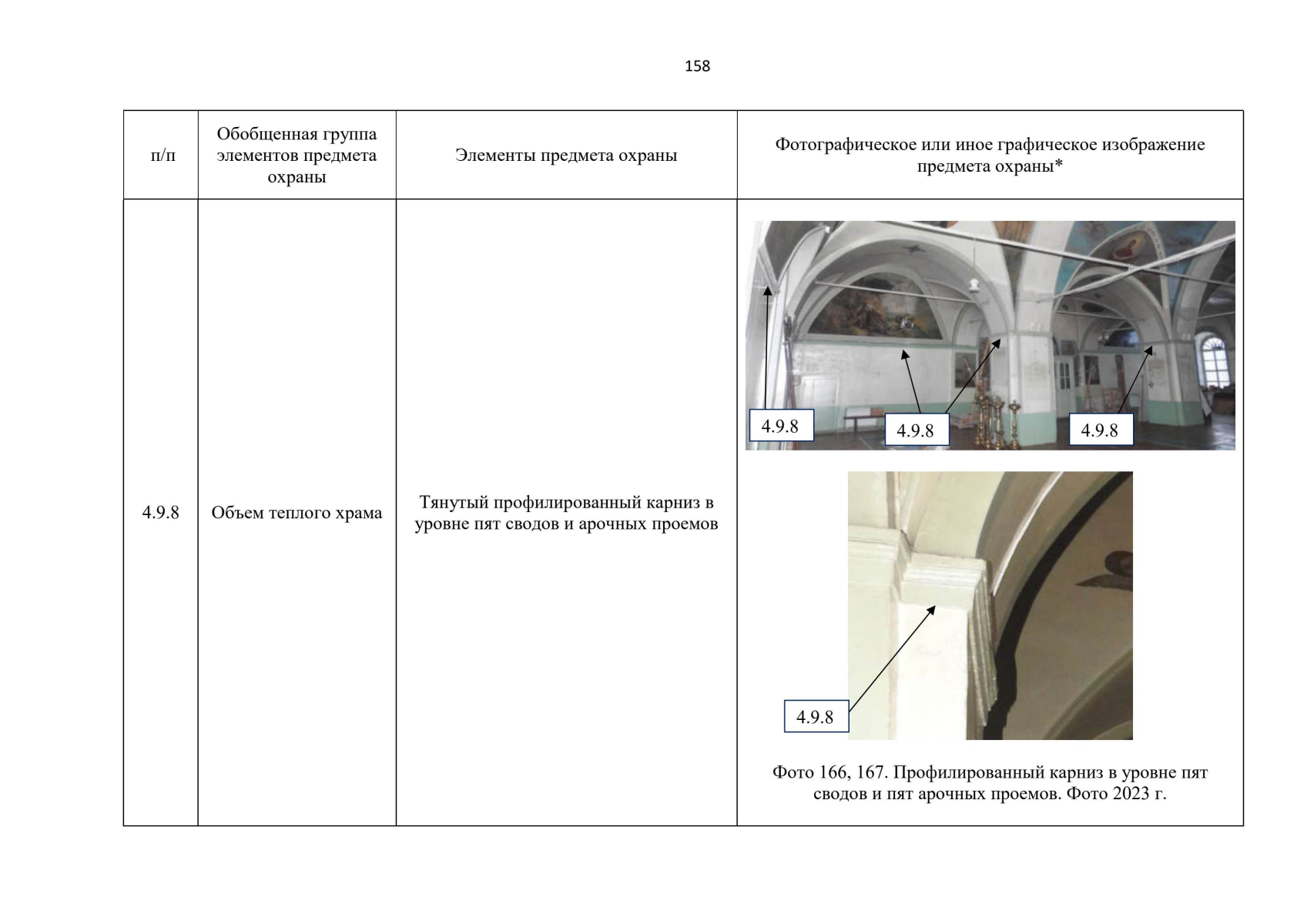 158

| п/п | Обобщенная группа элементов предмета охраны | Элементы предмета охраны | Фотографическое или иное графическое изображение предмета охраны* |
|---|---|---|---|
| 4.9.8 | Объем теплого храма | Тянутый профилированный карниз в уровне пят сводов и арочных проемов | 4.9.8 4.9.8 4.9.8 4.9.8 Фото 166, 167. Профилированный карниз в уровне пят сводов и пят арочных проемов. Фото 2023 г. |