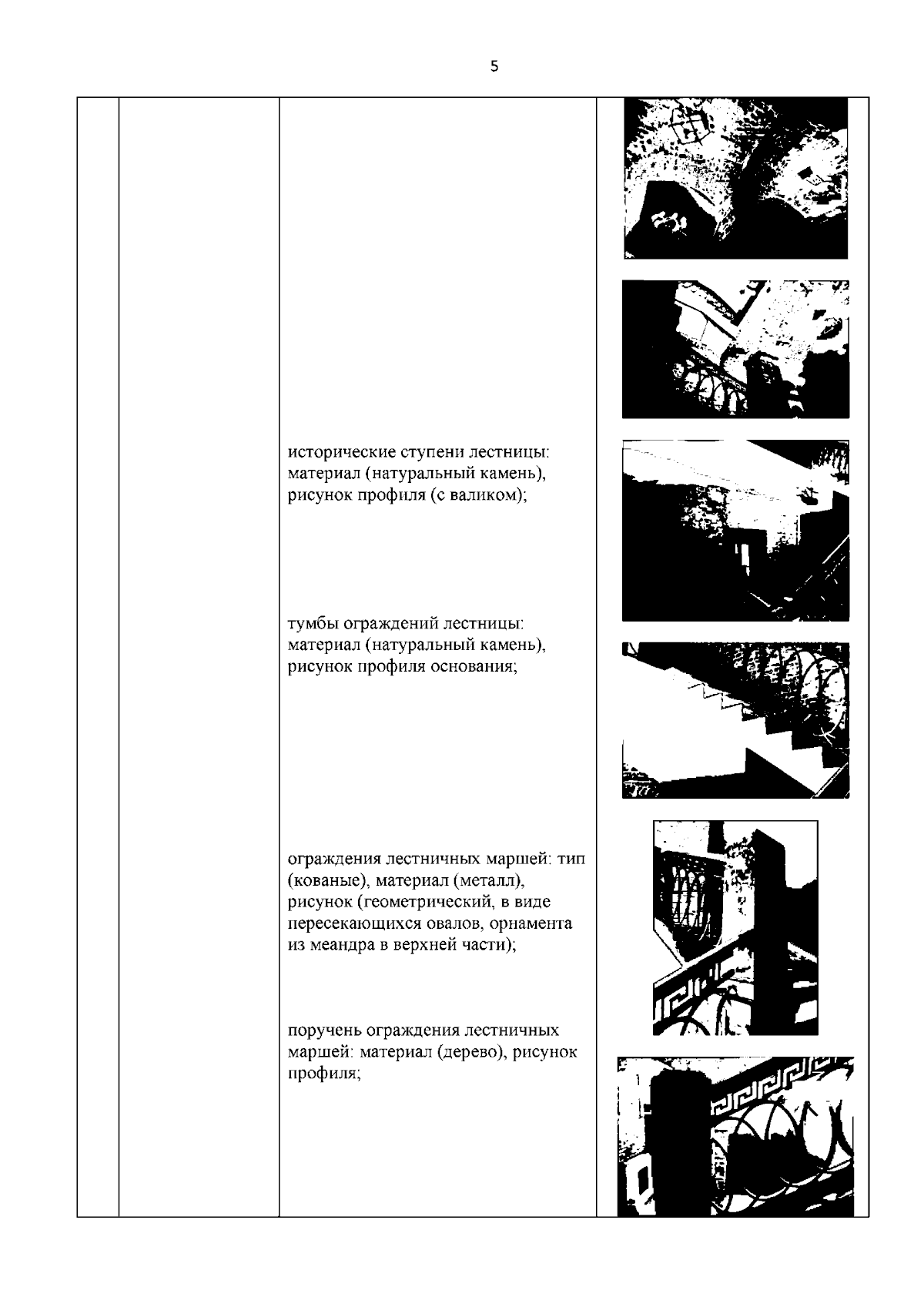 5

исторические ступени лестницы: материал (натуральный камень), рисунок профиля (с валиком);

тумбы ограждений лестницы: материал (натуральный камень), рисунок профиля основания;

ограждения лестничных маршей: тип (кованые), материал (металл), рисунок (геометрический, в виде пересекающихся овалов, орнамента из меандра в верхней части);

поручень ограждения лестничных маршей: материал (дерево), рисунок профиля;