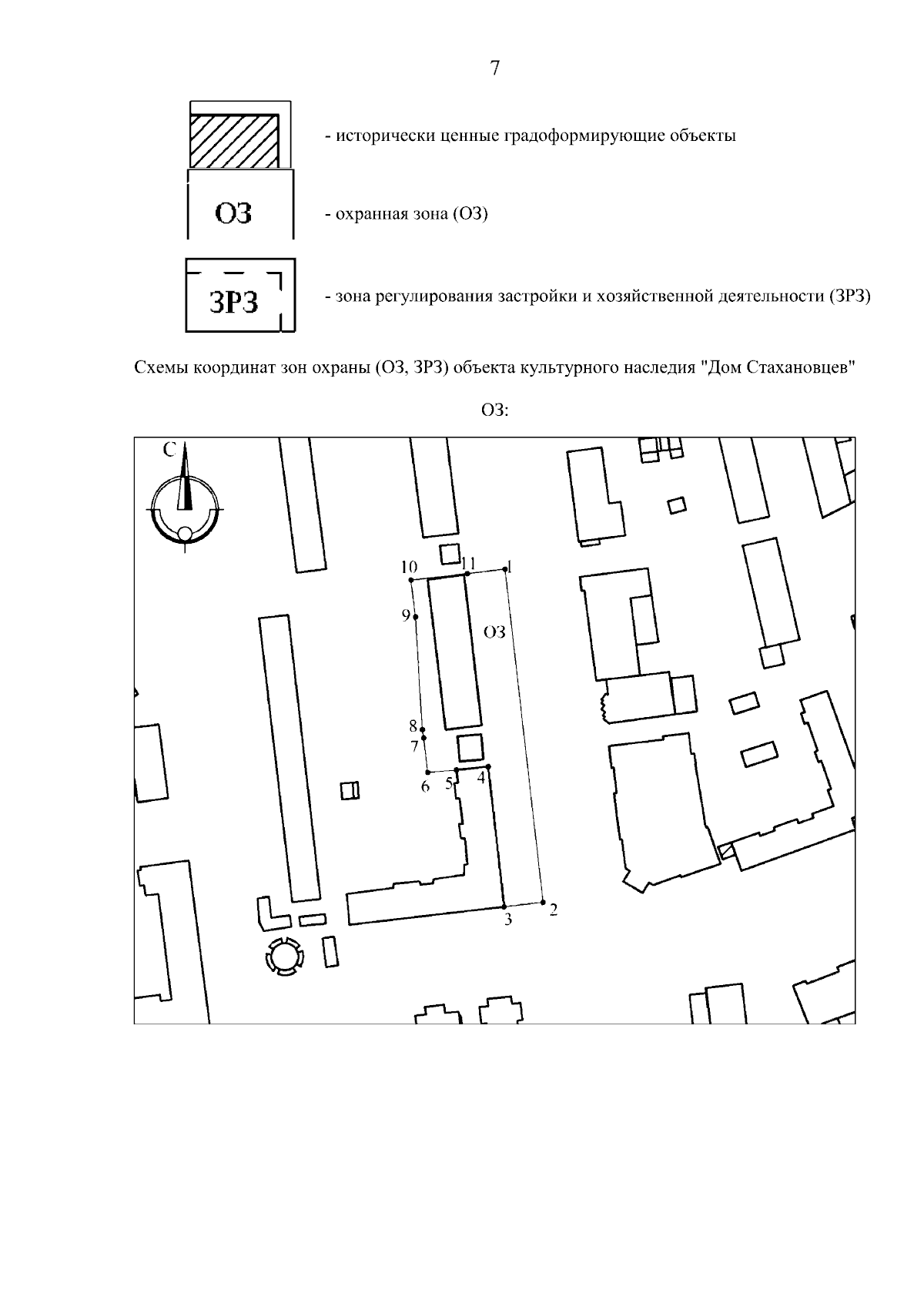 7

- исторически ценные градоформирующие объекты

ОЗ

- охранная зона (ОЗ)

ЗРЗ

- зона регулирования застройки и хозяйственной деятельности (ЗРЗ)

Схемы координат зон охраны (ОЗ, ЗРЗ) объекта культурного наследия "Дом Стахановцев"

ОЗ:

С

10 11 1

9

ОЗ

8

7

6 5 4

3 2