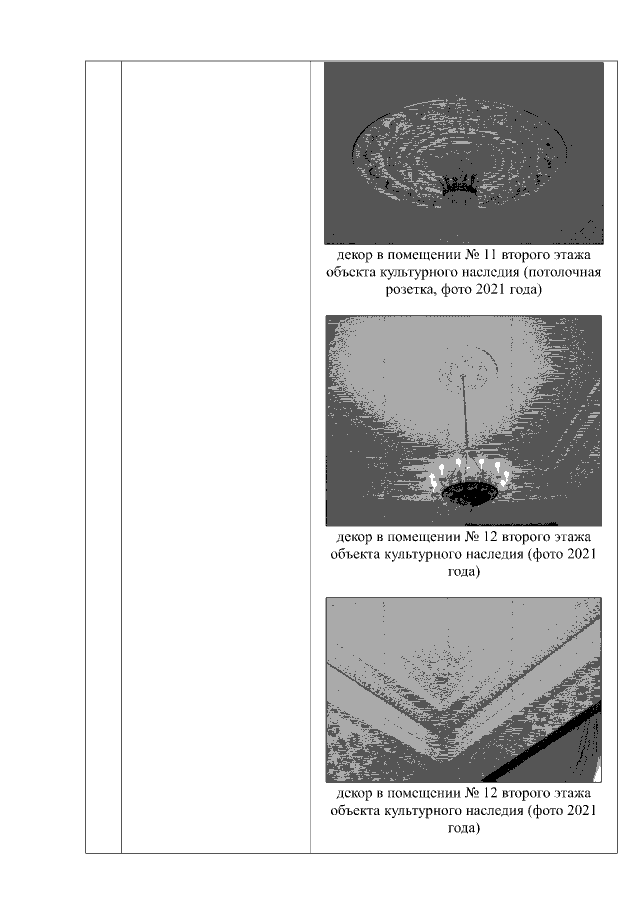 декор в помещении № 11 второго этажа объекта культурного наследия (потолочная розетка, фото 2021 года)

декор в помещении № 12 второго этажа объекта культурного наследия (фото 2021 года)

декор в помещении № 12 второго этажа объекта культурного наследия (фото 2021 года)