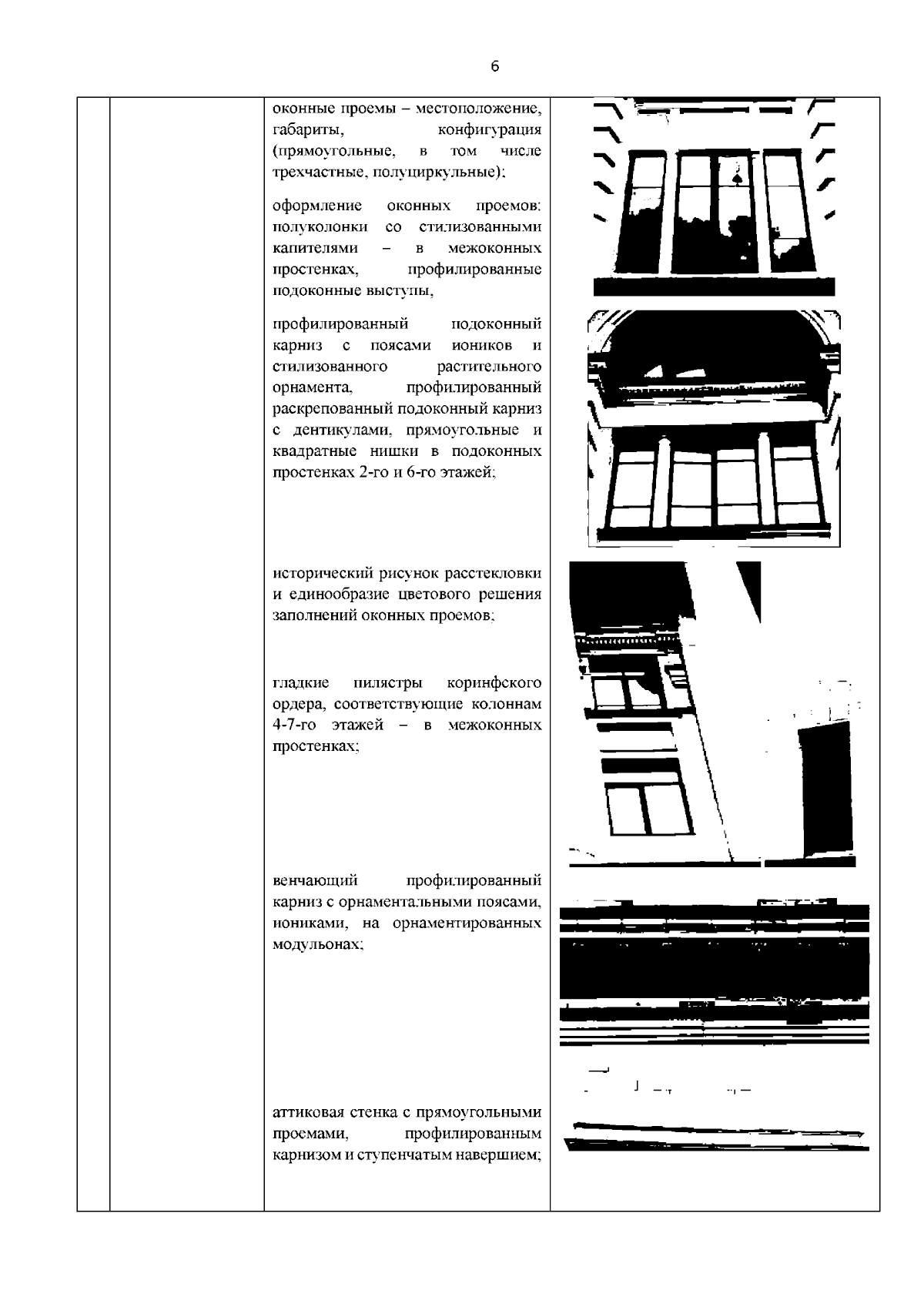 6

оконные проемы – местоположение, габариты, конфигурация (прямоугольные, в том числе трехчастные, полуциркульные);

оформление оконных проемов: полуколонки со стилизованными капителями – в межоконных простенках, профилированные подоконные выступы,

профилированный подоконный карниз с поясами иоников и стилизованного растительного орнамента, профилированный раскрепованный подоконный карниз с дентикулами, прямоугольные и квадратные нишки в подоконных простенках 2-го и 6-го этажей;

исторический рисунок расстекловки и единообразие цветового решения заполнений оконных проемов;

гладкие пилястры коринфского ордера, соответствующие колоннам 4-7-го этажей – в межоконных простенках;

венчающий профилированный карниз с орнаментальными поясами, иониками, на орнаментированных модульонах;

аттиковая стенка с прямоугольными проемами, профилированным карнизом и ступенчатым навершием;