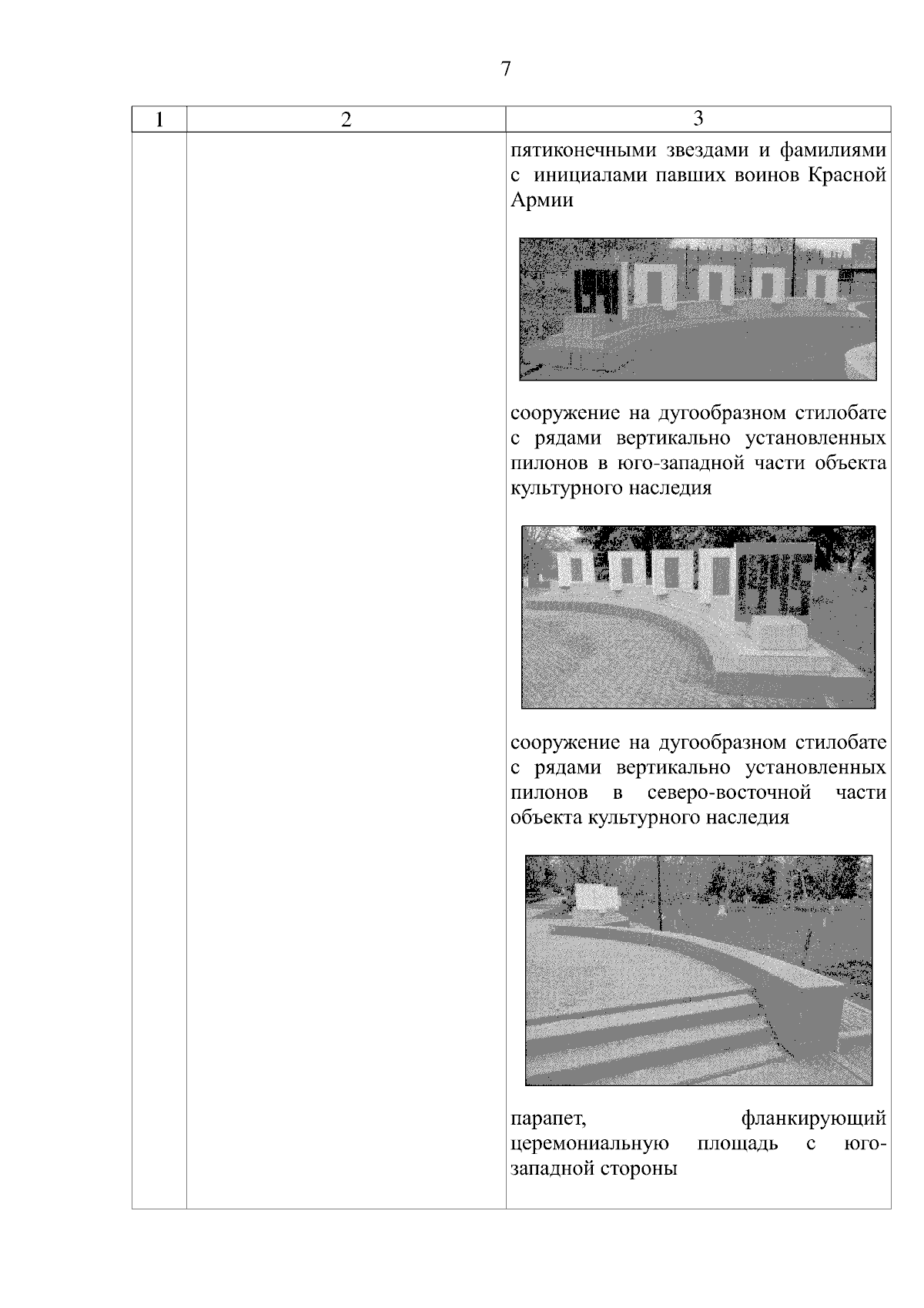 7

| 1 | 2 | 3 |
|---|---|---|
| | | пятиконечными звездами и фамилиями с инициалами павших воинов Красной Армии<br><br>сооружение на дугообразном стилобате с рядами вертикально установленных пилонов в юго-западной части объекта культурного наследия<br><br>сооружение на дугообразном стилобате с рядами вертикально установленных пилонов в северо-восточной части объекта культурного наследия<br><br>парапет, фланкирующий церемониальную площадь с юго-западной стороны |