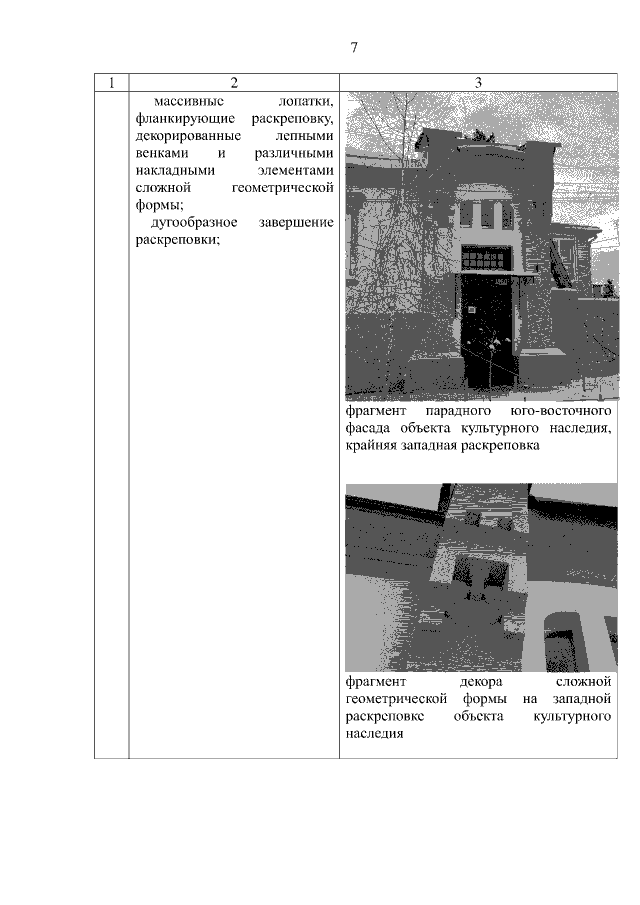 7

| 1 | 2 | 3 |
|---|---|---|
|  | массивные лопатки, фланкирующие раскреповку, декорированные лепными венками и различными накладными элементами сложной геометрической формы; дугообразное завершение раскреповки; | фрагмент парадного юго-восточного фасада объекта культурного наследия, крайняя западная раскреповка фрагмент декора сложной геометрической формы на западной раскреповке объекта культурного наследия |