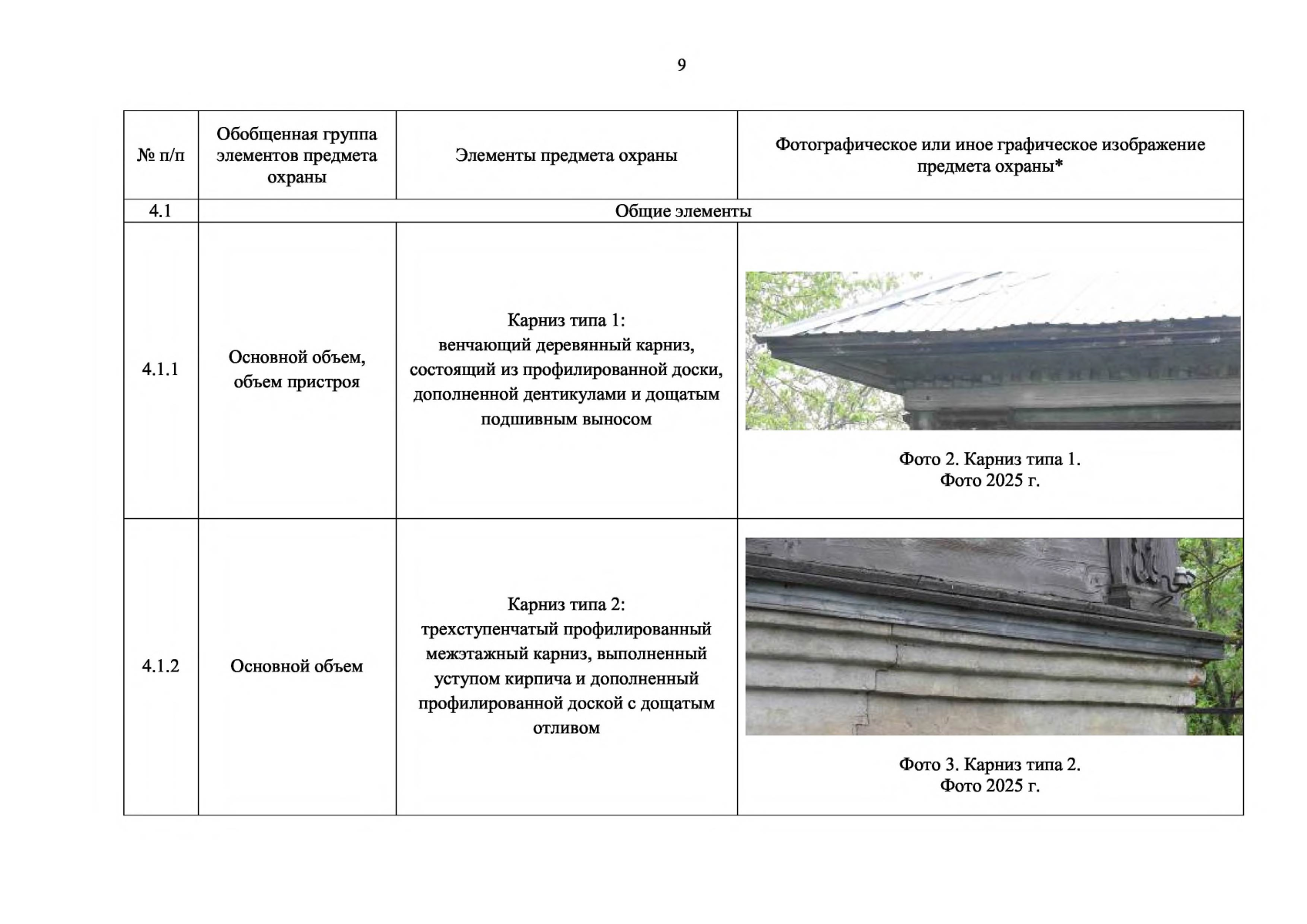 9

| № п/п | Обобщенная группа элементов предмета охраны | Элементы предмета охраны | Фотографическое или иное графическое изображение предмета охраны* |
|---|---|---|---|
| 4.1 | Общие элементы | | |
| 4.1.1 | Основной объем, объем пристроя | Карниз типа 1: венчающий деревянный карниз, состоящий из профилированной доски, дополненной дентикулами и дощатым подшивным выносом | Фото 2. Карниз типа 1. Фото 2025 г. |
| 4.1.2 | Основной объем | Карниз типа 2: трехступенчатый профилированный межэтажный карниз, выполненный уступом кирпича и дополненный профилированной доской с дощатым отливом | Фото 3. Карниз типа 2. Фото 2025 г. |