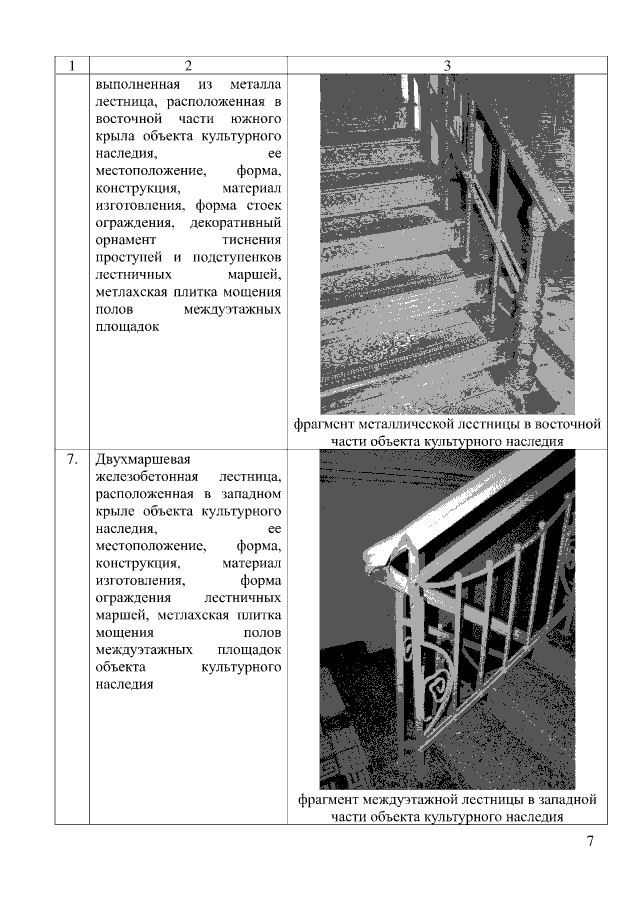 | 1 | 2 | 3 |
|---|---|---|
| | выполненная из металла лестница, расположенная в восточной части южного крыла объекта культурного наследия, ее местоположение, форма, конструкция, материал изготовления, форма стоек ограждения, декоративный орнамент тиснения проступей и подступенков лестничных маршей, метлахская плитка мощения полов междуэтажных площадок | фрагмент металлической лестницы в восточной части объекта культурного наследия |
| 7. | Двухмаршевая железобетонная лестница, расположенная в западном крыле объекта культурного наследия, ее местоположение, форма, конструкция, материал изготовления, форма ограждения лестничных маршей, метлахская плитка мощения полов междуэтажных площадок объекта культурного наследия | фрагмент междуэтажной лестницы в западной части объекта культурного наследия |

7