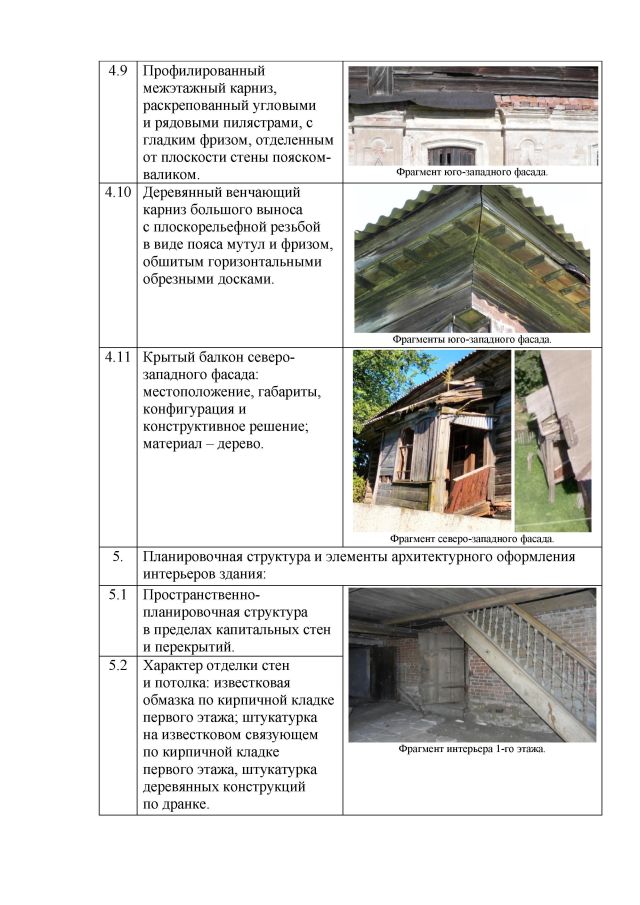 | | | |
|---|---|---|
| 4.9 | Профилированный межэтажный карниз, раскрепованный угловыми и рядовыми пилястрами, с гладким фризом, отделенным от плоскости стены пояском-валиком. | Фрагмент юго-западного фасада. |
| 4.10 | Деревянный венчающий карниз большого выноса с плоскорельефной резьбой в виде пояса мутул и фризом, обшитым горизонтальными обрезными досками. | Фрагменты юго-западного фасада. |
| 4.11 | Крытый балкон северо-западного фасада: местоположение, габариты, конфигурация и конструктивное решение; материал – дерево. | Фрагмент северо-западного фасада. |
| 5. | Планировочная структура и элементы архитектурного оформления интерьеров здания: | |
| 5.1 | Пространственно-планировочная структура в пределах капитальных стен и перекрытий. | Фрагмент интерьера 1-го этажа. |
| 5.2 | Характер отделки стен и потолка: известковая обмазка по кирпичной кладке первого этажа; штукатурка на известковом связующем по кирпичной кладке первого этажа, штукатурка деревянных конструкций по дранке. | |