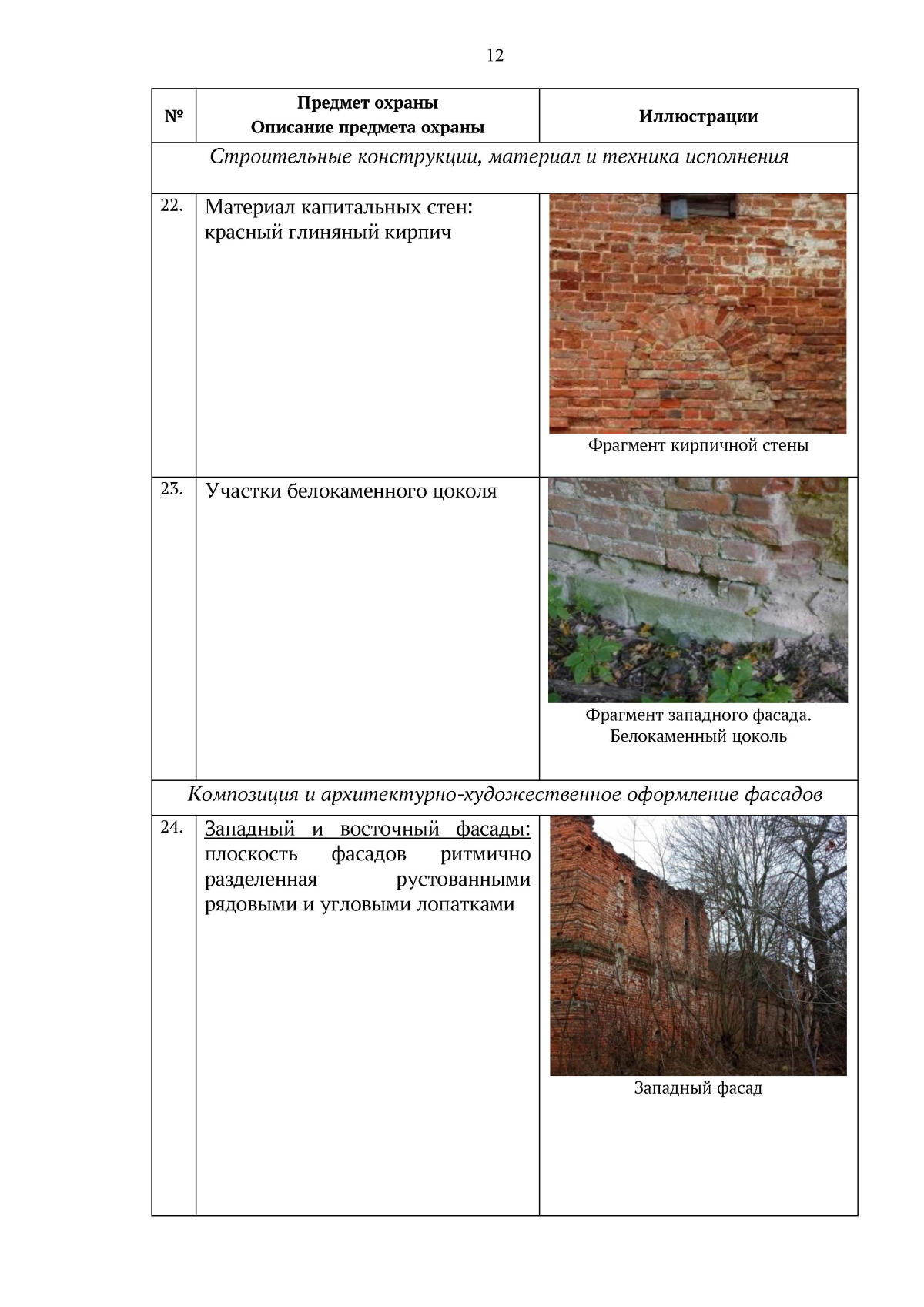 12

| № | Предмет охраны Описание предмета охраны | Иллюстрации |
|---|---|---|
| Строительные конструкции, материал и техника исполнения | | |
| 22. | Материал капитальных стен: красный глиняный кирпич | Фрагмент кирпичной стены |
| 23. | Участки белокаменного цоколя | Фрагмент западного фасада. Белокаменный цоколь |
| Композиция и архитектурно-художественное оформление фасадов | | |
| 24. | Западный и восточный фасады: плоскость фасадов ритмично разделенная рустованными рядовыми и угловыми лопатками | Западный фасад |