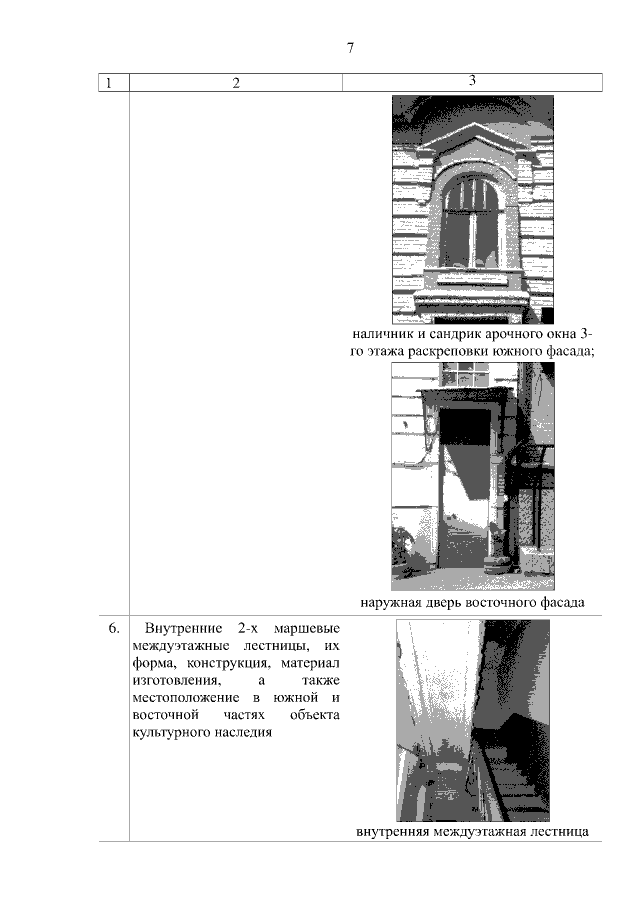 7

| 1 | 2 | 3 |
|---|---|---|
| | | наличник и сандрик арочного окна 3-го этажа раскреповки южного фасада; наружная дверь восточного фасада |
| 6. | Внутренние 2-х маршевые междуэтажные лестницы, их форма, конструкция, материал изготовления, а также местоположение в южной и восточной частях объекта культурного наследия | внутренняя междуэтажная лестница |