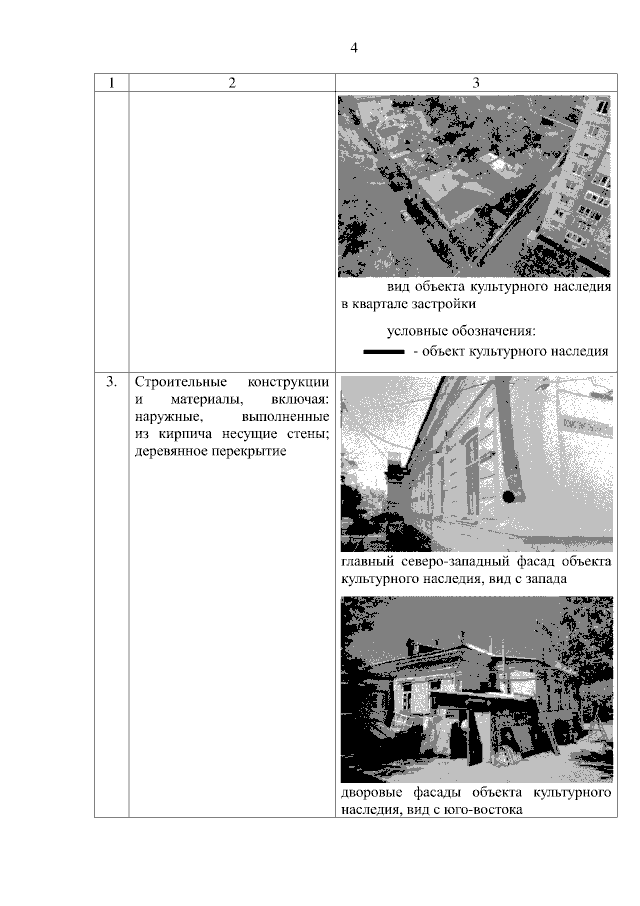 4

| 1 | 2 | 3 |
|---|---|---|
| | | вид объекта культурного наследия в квартале застройки<br><br>условные обозначения:<br>- объект культурного наследия |
| 3. | Строительные конструкции и материалы, включая: наружные, выполненные из кирпича несущие стены; деревянное перекрытие | главный северо-западный фасад объекта культурного наследия, вид с запада<br><br>дворовые фасады объекта культурного наследия, вид с юго-востока |