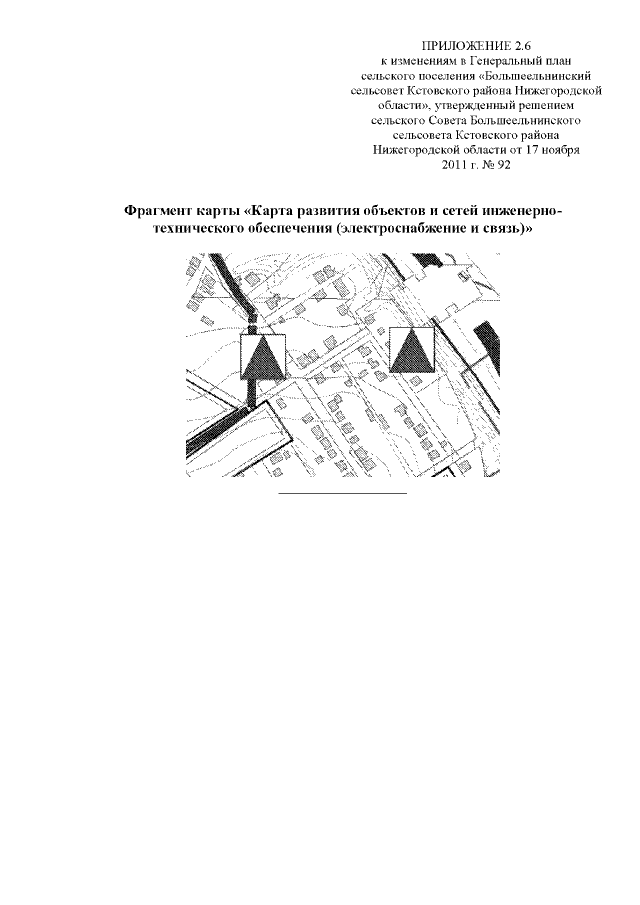 ПРИЛОЖЕНИЕ 2.6
к изменениям в Генеральный план сельского поселения «Большеельнинский сельсовет Кстовского района Нижегородской области», утвержденный решением сельского Совета Большеельнинского сельсовета Кстовского района Нижегородской области от 17 ноября 2011 г. № 92

Фрагмент карты «Карта развития объектов и сетей инженерно-технического обеспечения (электроснабжение и связь)»