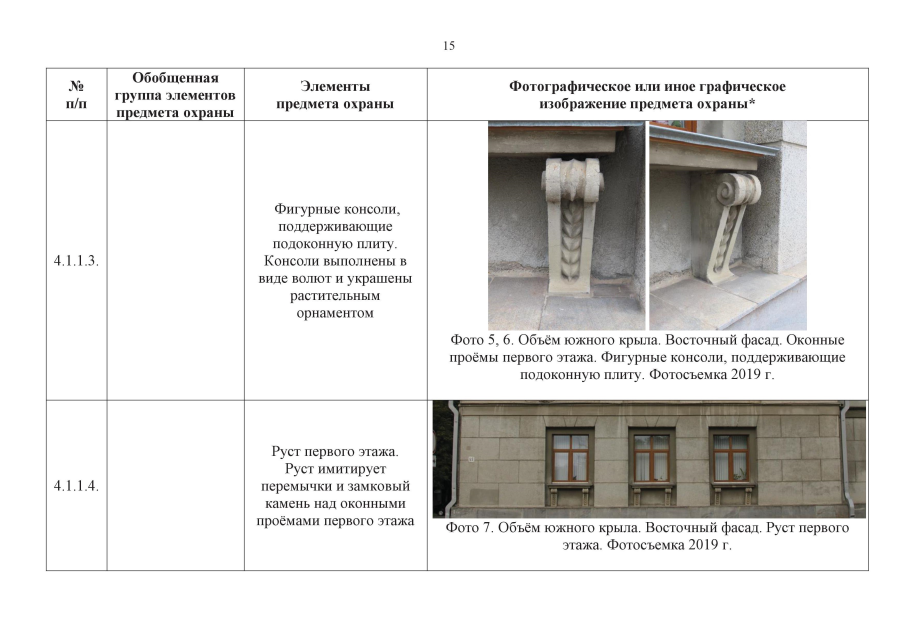 15

| № п/п | Обобщенная группа элементов предмета охраны | Элементы предмета охраны | Фотографическое или иное графическое изображение предмета охраны* |
|---|---|---|---|
| 4.1.1.3. | | Фигурные консоли, поддерживающие подоконную плиту. Консоли выполнены в виде волют и украшены растительным орнаментом | Фото 5, 6. Объём южного крыла. Восточный фасад. Оконные проёмы первого этажа. Фигурные консоли, поддерживающие подоконную плиту. Фотосъемка 2019 г. |
| 4.1.1.4. | | Руст первого этажа. Руст имитирует перемычки и замковый камень над оконными проёмами первого этажа | Фото 7. Объём южного крыла. Восточный фасад. Руст первого этажа. Фотосъемка 2019 г. |