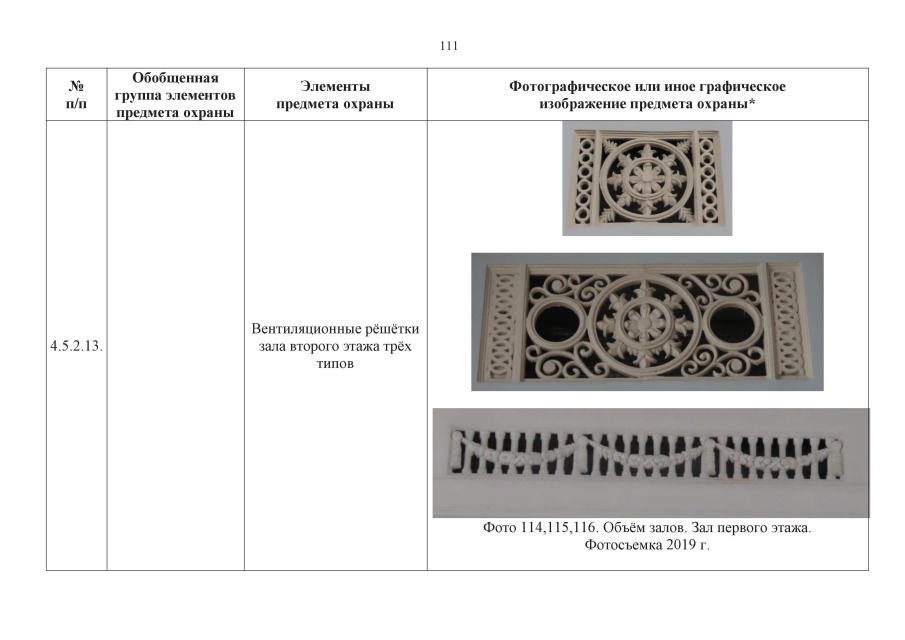 111

| № п/п | Обобщенная группа элементов предмета охраны | Элементы предмета охраны | Фотографическое или иное графическое изображение предмета охраны* |
|---|---|---|---|
| 4.5.2.13. | | Вентиляционные рёшётки зала второго этажа трёх типов | Фото 114,115,116. Объём залов. Зал первого этажа. Фотосъемка 2019 г. |