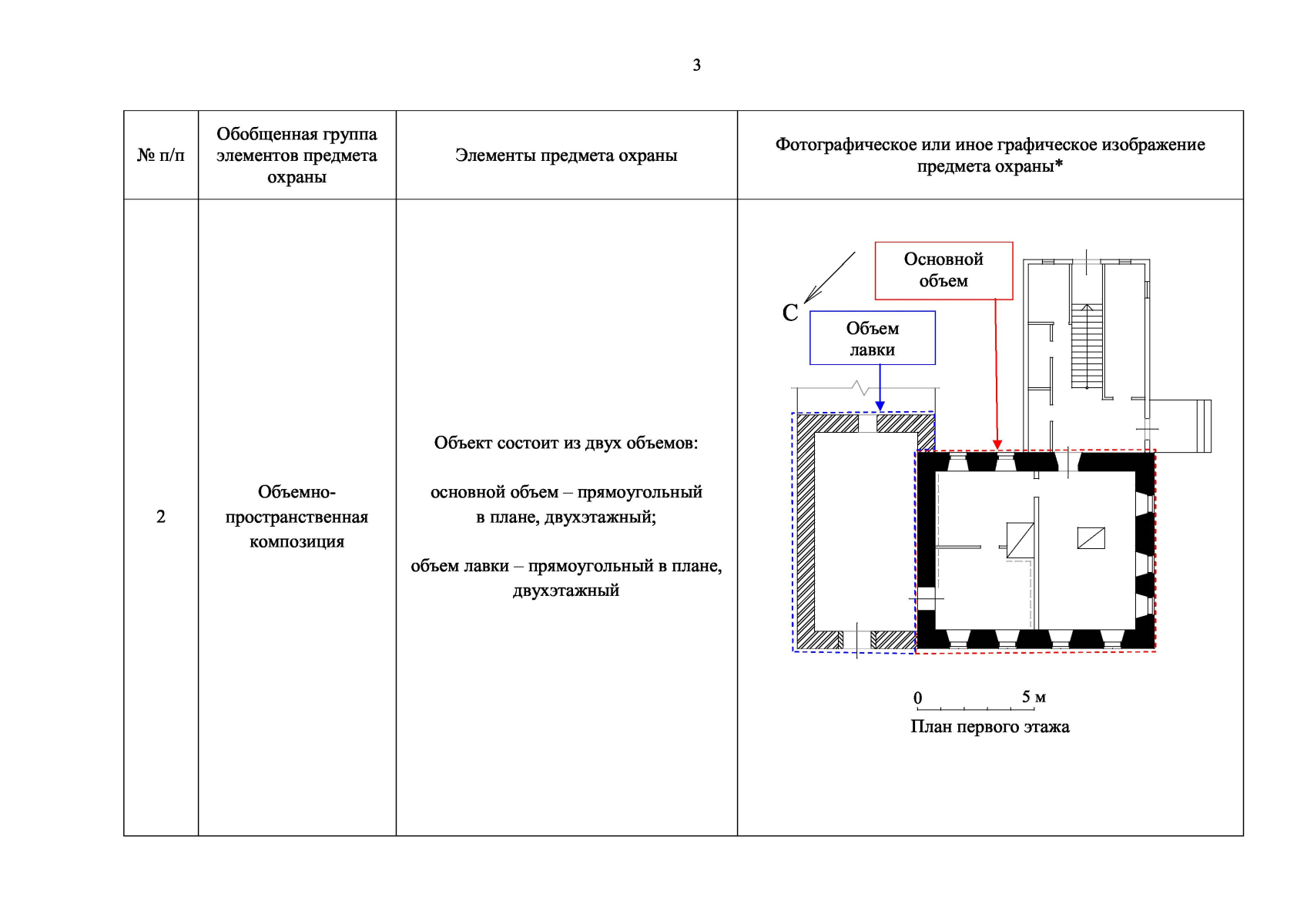 3

| № п/п | Обобщенная группа элементов предмета охраны | Элементы предмета охраны | Фотографическое или иное графическое изображение предмета охраны* |
|---|---|---|---|
| 2 | Объемно-пространственная композиция | Объект состоит из двух объемов: основной объем – прямоугольный в плане, двухэтажный; объем лавки – прямоугольный в плане, двухэтажный | С Основной объем Объем лавки 0 5 м План первого этажа |