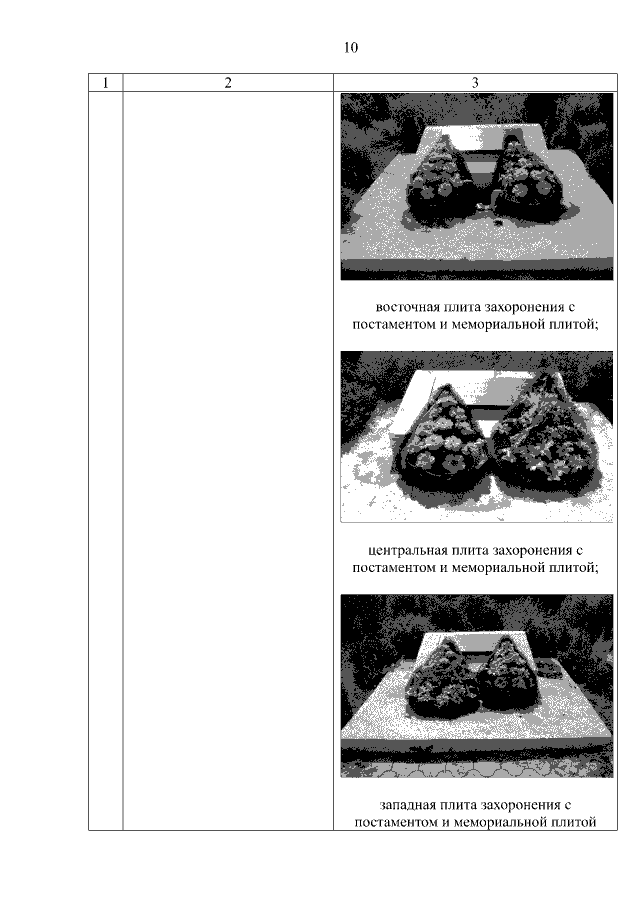 10

| 1 | 2 | 3 |
|---|---|---|
| | | восточная плита захоронения с постаментом и мемориальной плитой; центральная плита захоронения с постаментом и мемориальной плитой; западная плита захоронения с постаментом и мемориальной плитой |