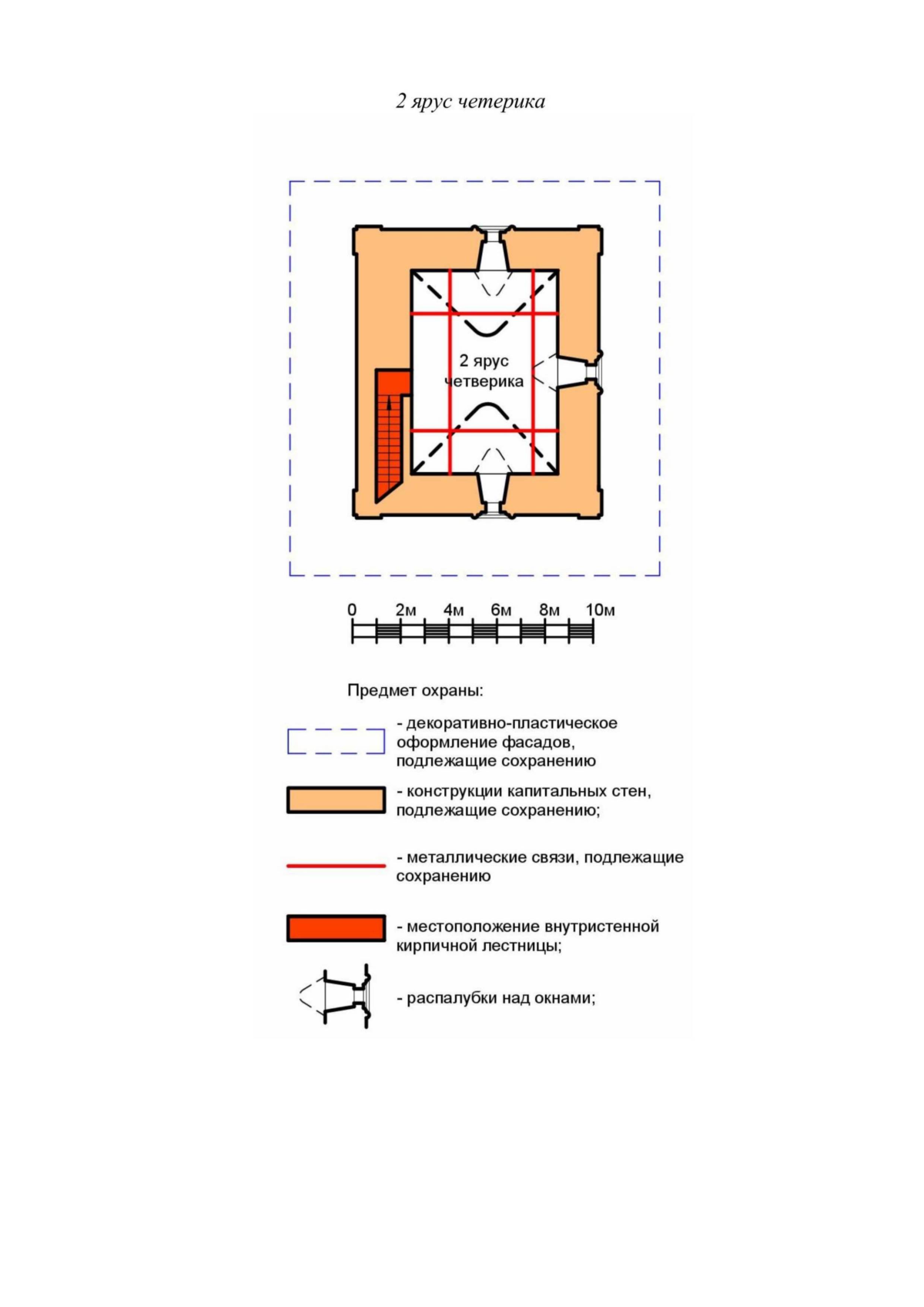 2 ярус четерика

2 ярус четверика

0 2м 4м 6м 8м 10м

Предмет охраны:

- декоративно-пластическое оформление фасадов, подлежащие сохранению

- конструкции капитальных стен, подлежащие сохранению;

- металлические связи, подлежащие сохранению

- местоположение внутристенной кирпичной лестницы;

- распалубки над окнами;