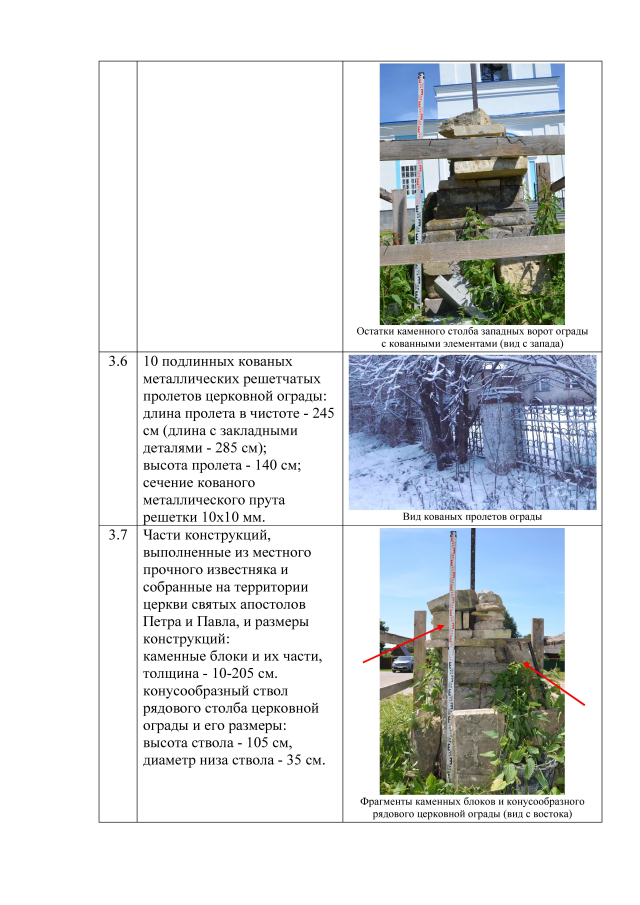 | | | Остатки каменного столба западных ворот ограды с кованными элементами (вид с запада) |
|---|---|---|
| 3.6 | 10 подлинных кованых металлических решетчатых пролетов церковной ограды: длина пролета в чистоте - 245 см (длина с закладными деталями - 285 см); высота пролета - 140 см; сечение кованого металлического прута решетки 10х10 мм. | Вид кованых пролетов ограды |
| 3.7 | Части конструкций, выполненные из местного прочного известняка и собранные на территории церкви святых апостолов Петра и Павла, и размеры конструкций: каменные блоки и их части, толщина - 10-205 см. конусообразный ствол рядового столба церковной ограды и его размеры: высота ствола - 105 см, диаметр низа ствола - 35 см. | Фрагменты каменных блоков и конусообразного рядового церковной ограды (вид с востока) |