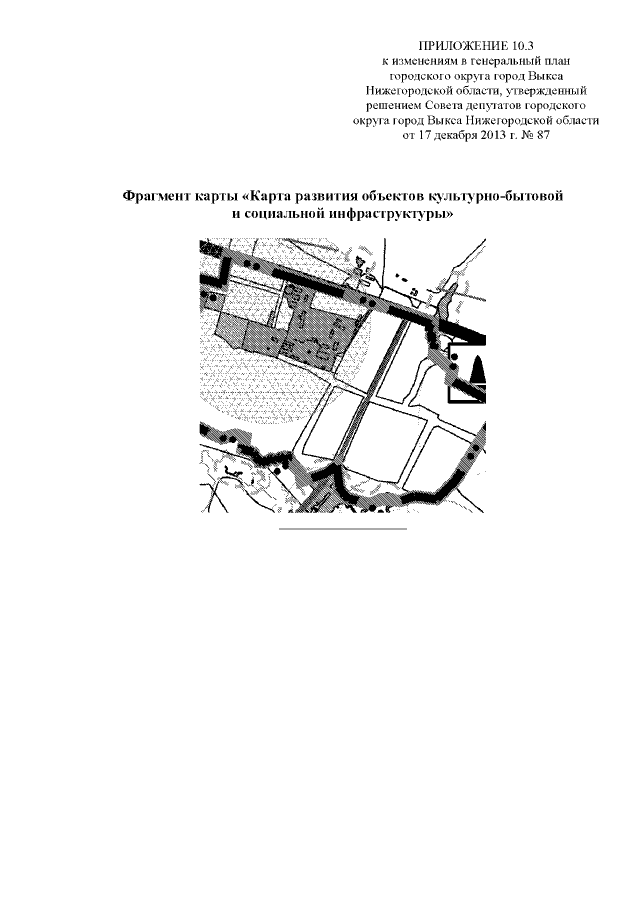 ПРИЛОЖЕНИЕ 10.3
к изменениям в генеральный план
городского округа город Выкса
Нижегородской области, утвержденный
решением Совета депутатов городского
округа город Выкса Нижегородской области
от 17 декабря 2013 г. № 87

Фрагмент карты «Карта развития объектов культурно-бытовой и социальной инфраструктуры»