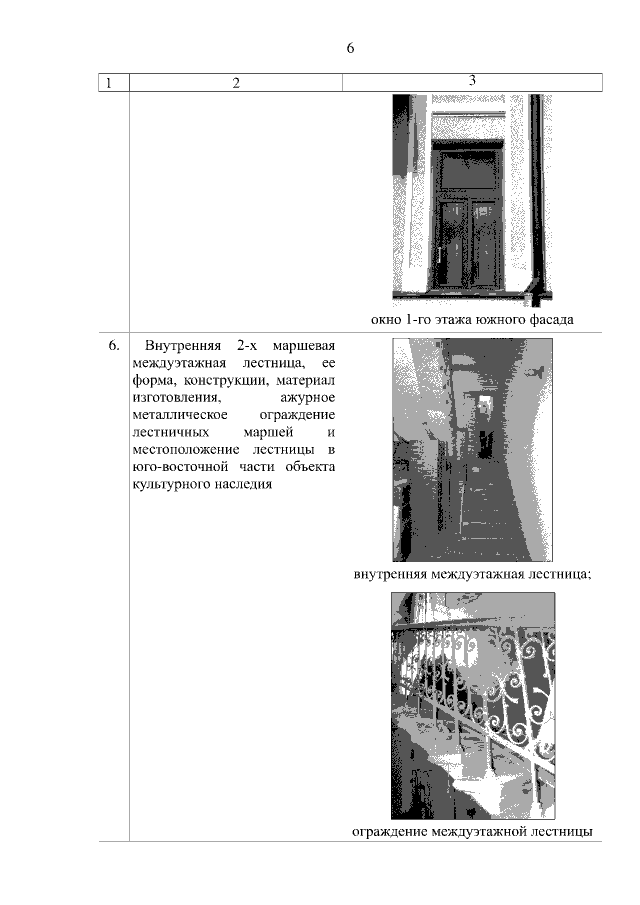 6

| 1 | 2 | 3 |
|---|---|---|
| | | окно 1-го этажа южного фасада |
| 6. | Внутренняя 2-х маршевая междуэтажная лестница, ее форма, конструкции, материал изготовления, ажурное металлическое ограждение лестничных маршей и местоположение лестницы в юго-восточной части объекта культурного наследия | внутренняя междуэтажная лестница; ограждение междуэтажной лестницы |