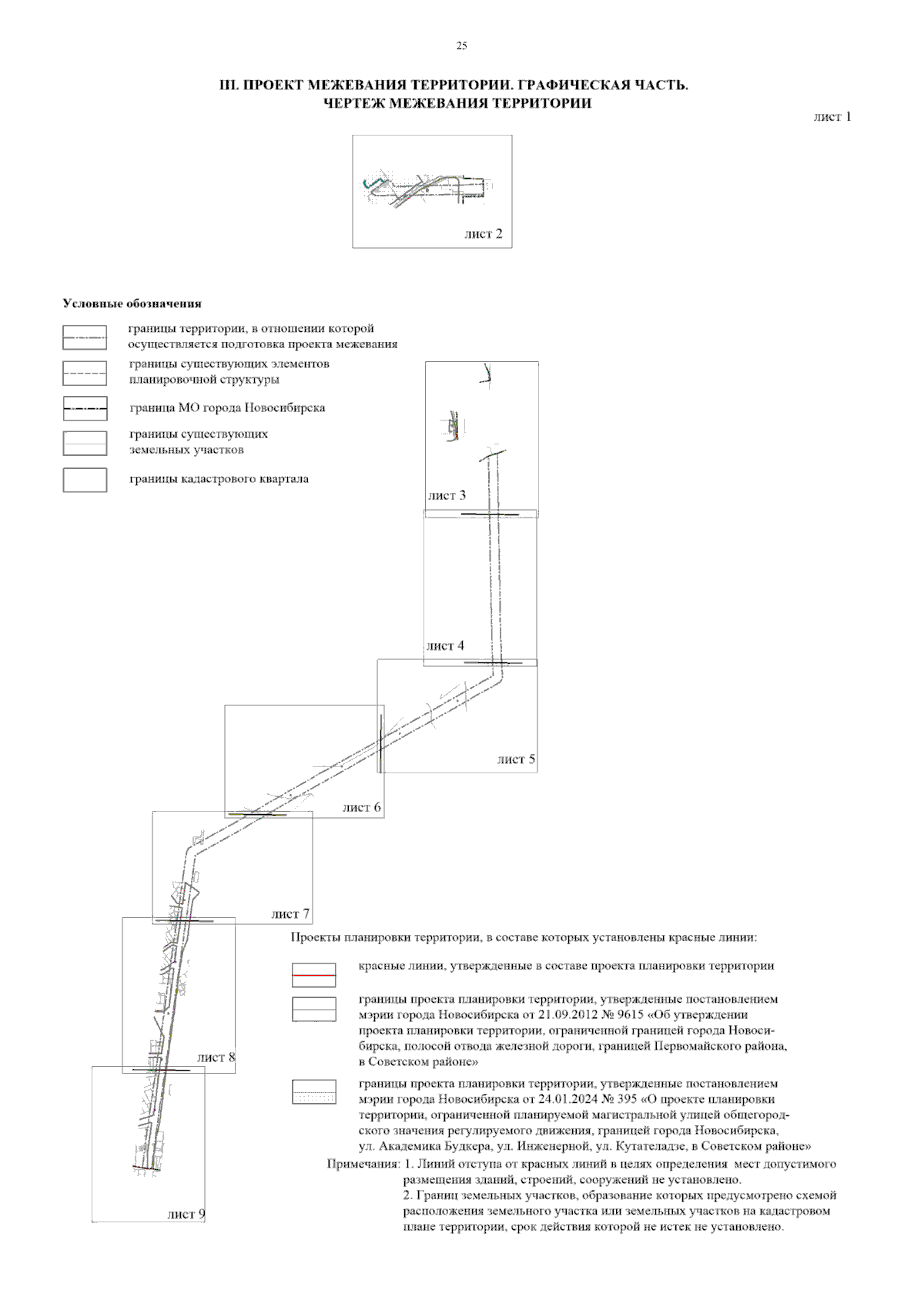 25

III. ПРОЕКТ МЕЖЕВАНИЯ ТЕРРИТОРИИ. ГРАФИЧЕСКАЯ ЧАСТЬ.
ЧЕРТЕЖ МЕЖЕВАНИЯ ТЕРРИТОРИИ

лист 1

лист 2

Условные обозначения

границы территории, в отношении которой осуществляется подготовка проекта межевания

границы существующих элементов планировочной структуры

граница МО города Новосибирска

границы существующих земельных участков

границы кадастрового квартала

лист 3

лист 4

лист 5

лист 6

лист 7

лист 8

лист 9

Проекты планировки территории, в составе которых установлены красные линии:

красные линии, утвержденные в составе проекта планировки территории

границы проекта планировки территории, утвержденные постановлением мэрии города Новосибирска от 21.09.2012 № 9615 «Об утверждении проекта планировки территории, ограниченной границей города Новосибирска, полосой отвода железной дороги, границей Первомайского района, в Советском районе»

границы проекта планировки территории, утвержденные постановлением мэрии города Новосибирска от 24.01.2024 № 395 «О проекте планировки территории, ограниченной планируемой магистральной улицей общегородского значения регулируемого движения, границей города Новосибирска, ул. Академика Будкера, ул. Инженерной, ул. Кутателадзе, в Советском районе»

Примечания: 1. Линий отступа от красных линий в целях определения мест допустимого размещения зданий, строений, сооружений не установлено.
2. Границ земельных участков, образование которых предусмотрено схемой расположения земельного участка или земельных участков на кадастровом плане территории, срок действия которой не истек не установлено.