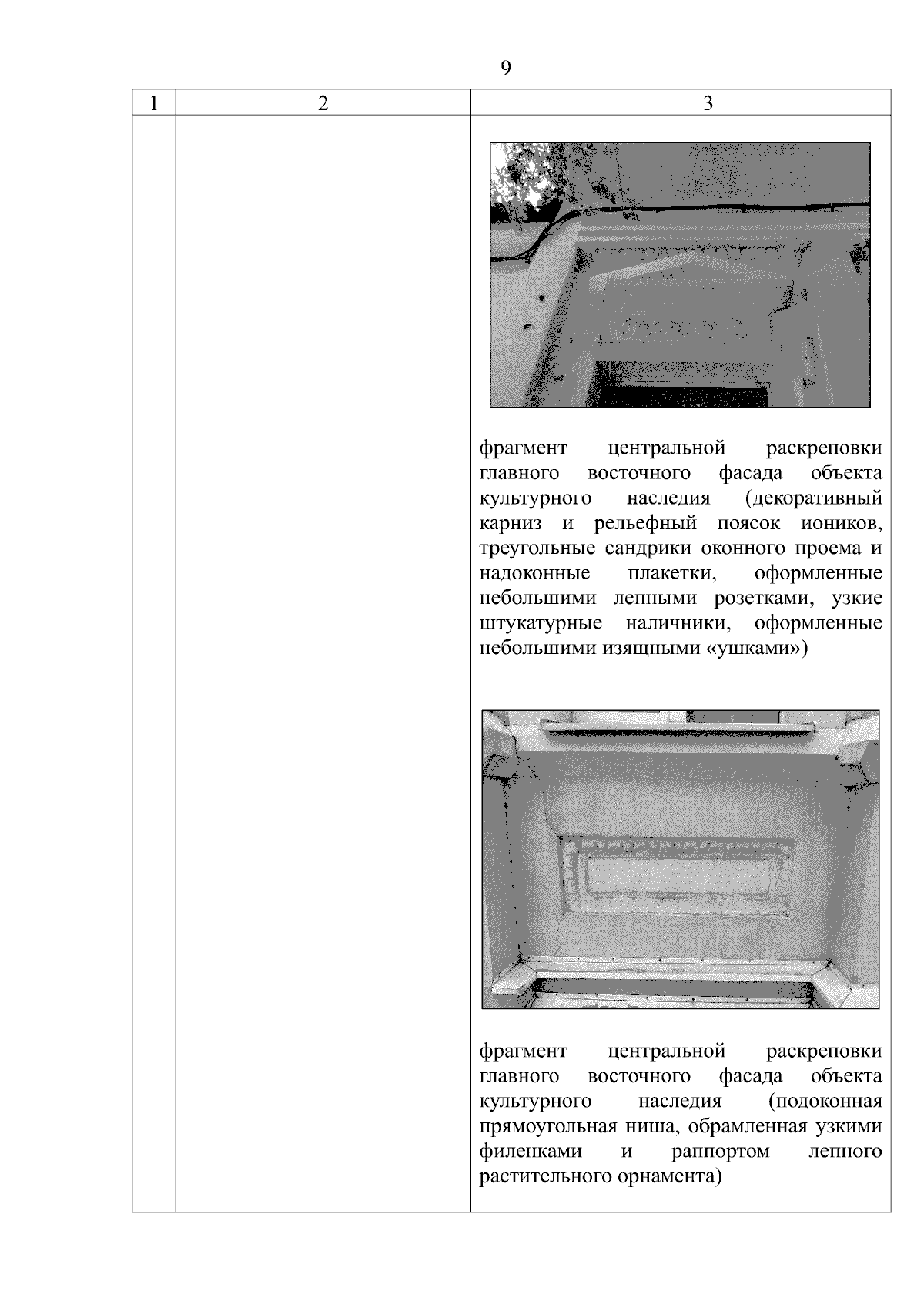 9

| 1 | 2 | 3 |
|---|---|---|
| | | фрагмент центральной раскреповки главного восточного фасада объекта культурного наследия (декоративный карниз и рельефный поясок иоников, треугольные сандрики оконного проема и надоконные плакетки, оформленные небольшими лепными розетками, узкие штукатурные наличники, оформленные небольшими изящными «ушками») фрагмент центральной раскреповки главного восточного фасада объекта культурного наследия (подоконная прямоугольная ниша, обрамленная узкими филенками и раппортом лепного растительного орнамента) |