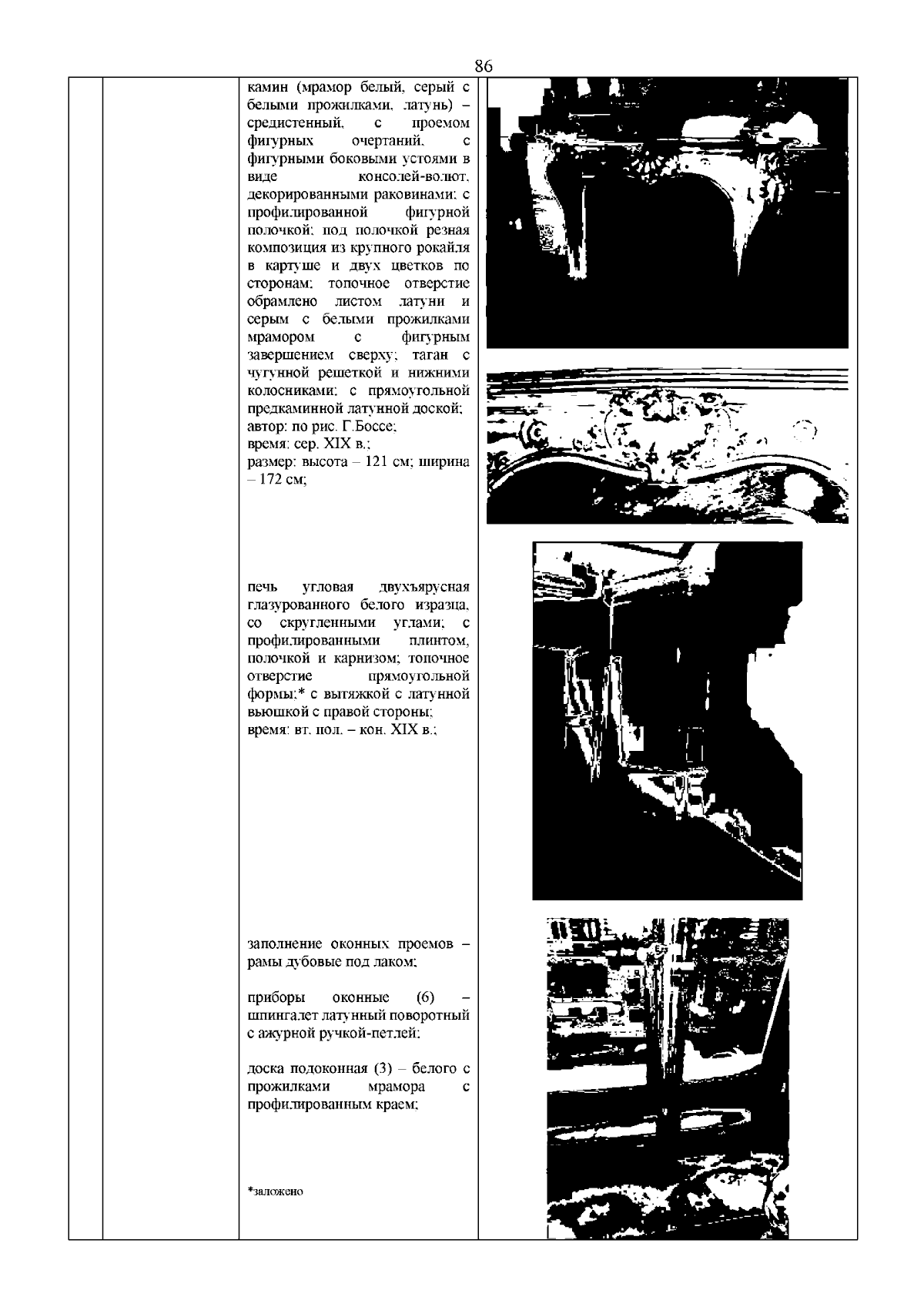 86

камин (мрамор белый, серый с белыми прожилками, латунь) – средистенный, с проемом фигурных очертаний, с фигурными боковыми устоями в виде консолей-волют, декорированными раковинами; с профилированной фигурной полочкой; под полочкой резная композиция из крупного рокайля в картуше и двух цветков по сторонам; топочное отверстие обрамлено листом латуни и серым с белыми прожилками мрамором с фигурным завершением сверху; таган с чугунной решеткой и нижними колосниками; с прямоугольной предкаминной латунной доской;
автор: по рис. Г.Боссе;
время: сер. XIX в.;
размер: высота – 121 см; ширина – 172 см;

печь угловая двухъярусная глазурованного белого изразца, со скругленными углами; с профилированными плинтом, полочкой и карнизом; топочное отверстие прямоугольной формы;* с вытяжкой с латунной вьюшкой с правой стороны;
время: вт. пол. – кон. XIX в.;

заполнение оконных проемов – рамы дубовые под лаком;

приборы оконные (6) – шпингалет латунный поворотный с ажурной ручкой-петлей;

доска подоконная (3) – белого с прожилками мрамора с профилированным краем;

*заложено