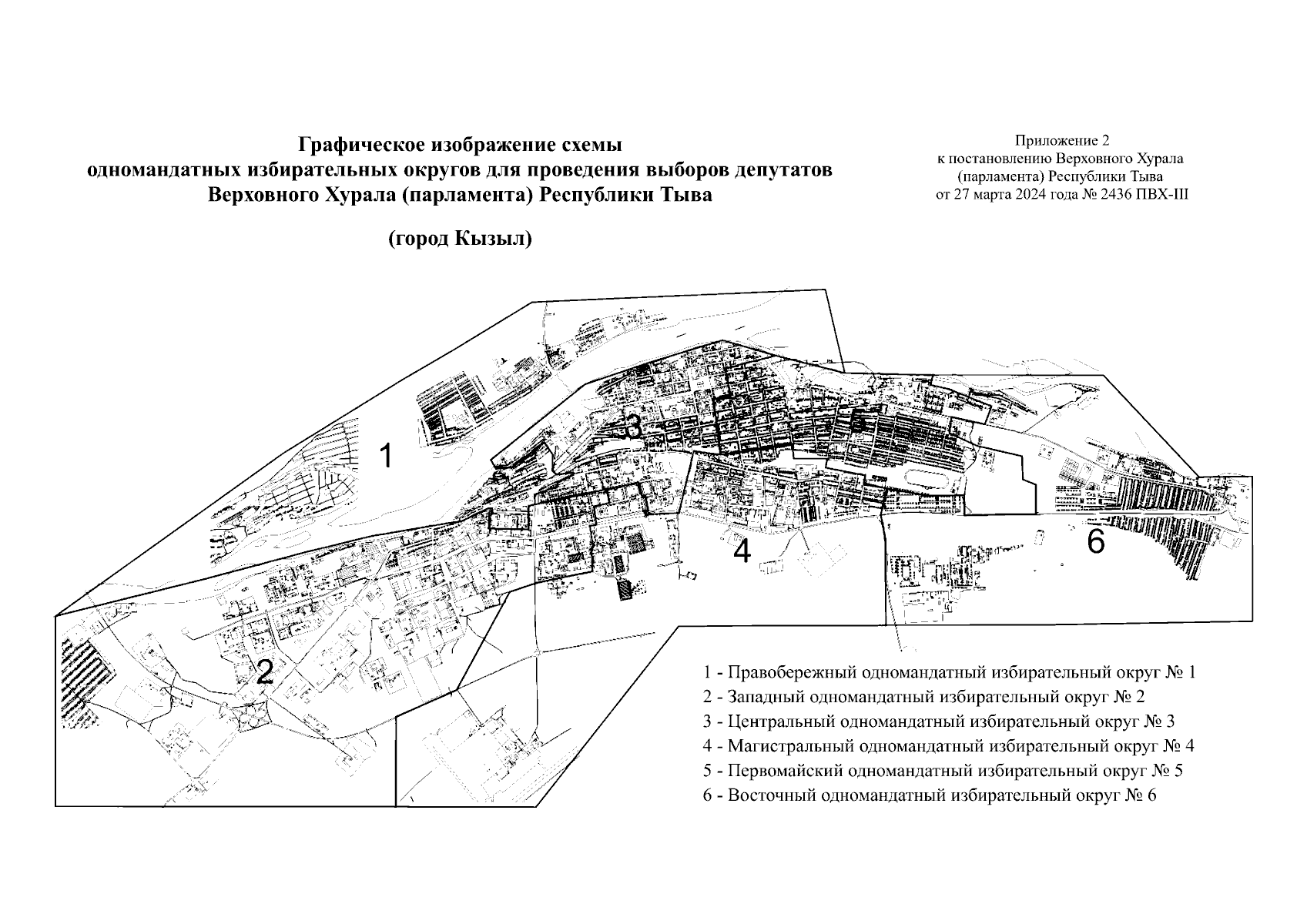 Графическое изображение схемы одномандатных избирательных округов для проведения выборов депутатов Верховного Хурала (парламента) Республики Тыва

(город Кызыл)

Приложение 2
к постановлению Верховного Хурала (парламента) Республики Тыва
от 27 марта 2024 года № 2436 ПВХ-III

1

3

5

4

6

2

1 - Правобережный одномандатный избирательный округ № 1
2 - Западный одномандатный избирательный округ № 2
3 - Центральный одномандатный избирательный округ № 3
4 - Магистральный одномандатный избирательный округ № 4
5 - Первомайский одномандатный избирательный округ № 5
6 - Восточный одномандатный избирательный округ № 6