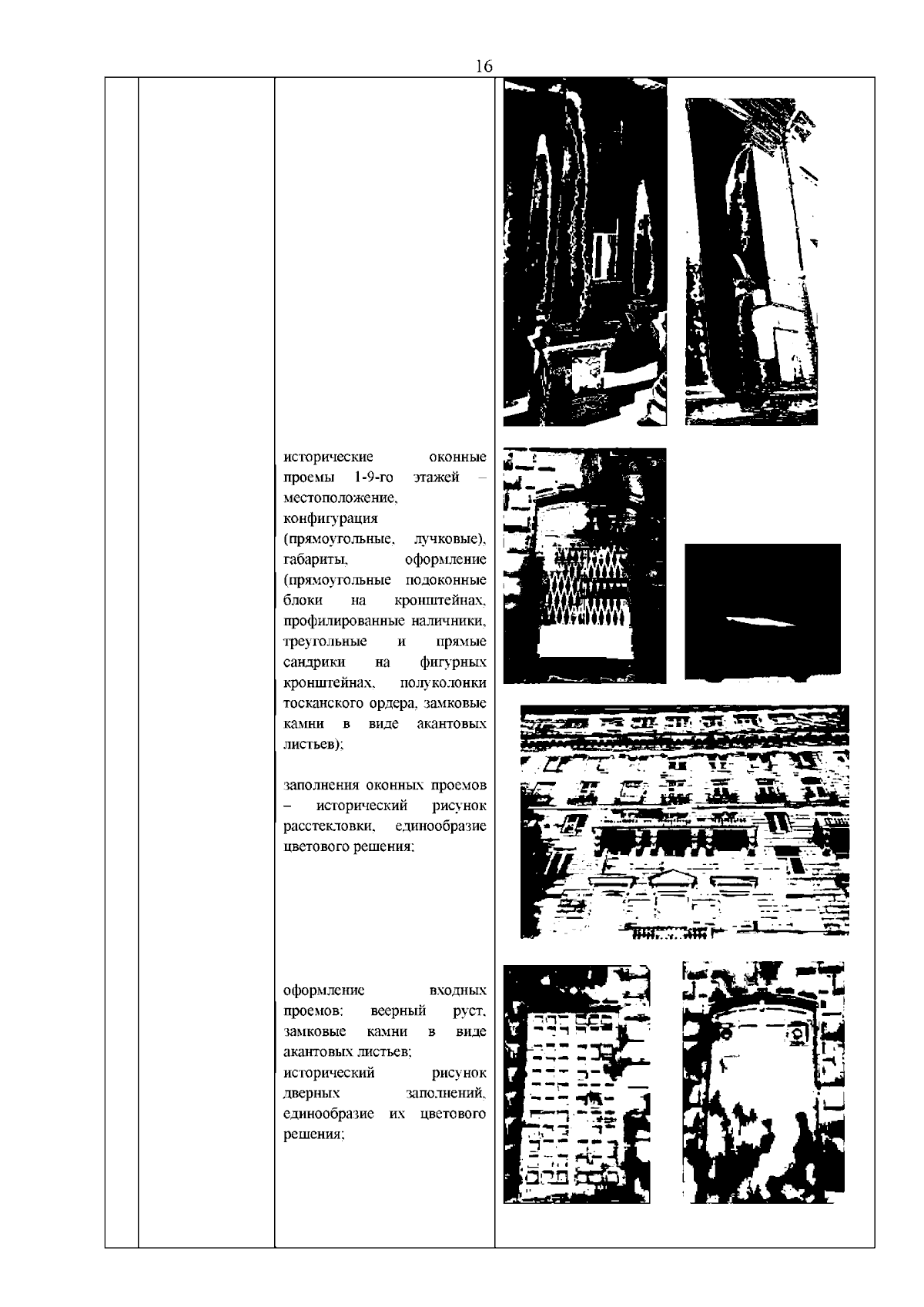 16

исторические оконные проемы 1-9-го этажей – местоположение, конфигурация (прямоугольные, лучковые), габариты, оформление (прямоугольные подоконные блоки на кронштейнах, профилированные наличники, треугольные и прямые сандрики на фигурных кронштейнах, полуколонки тосканского ордера, замковые камни в виде акантовых листьев);

заполнения оконных проемов – исторический рисунок расстекловки, единообразие цветового решения;

оформление входных проемов: веерный руст, замковые камни в виде акантовых листьев;
исторический рисунок дверных заполнений, единообразие их цветового решения;