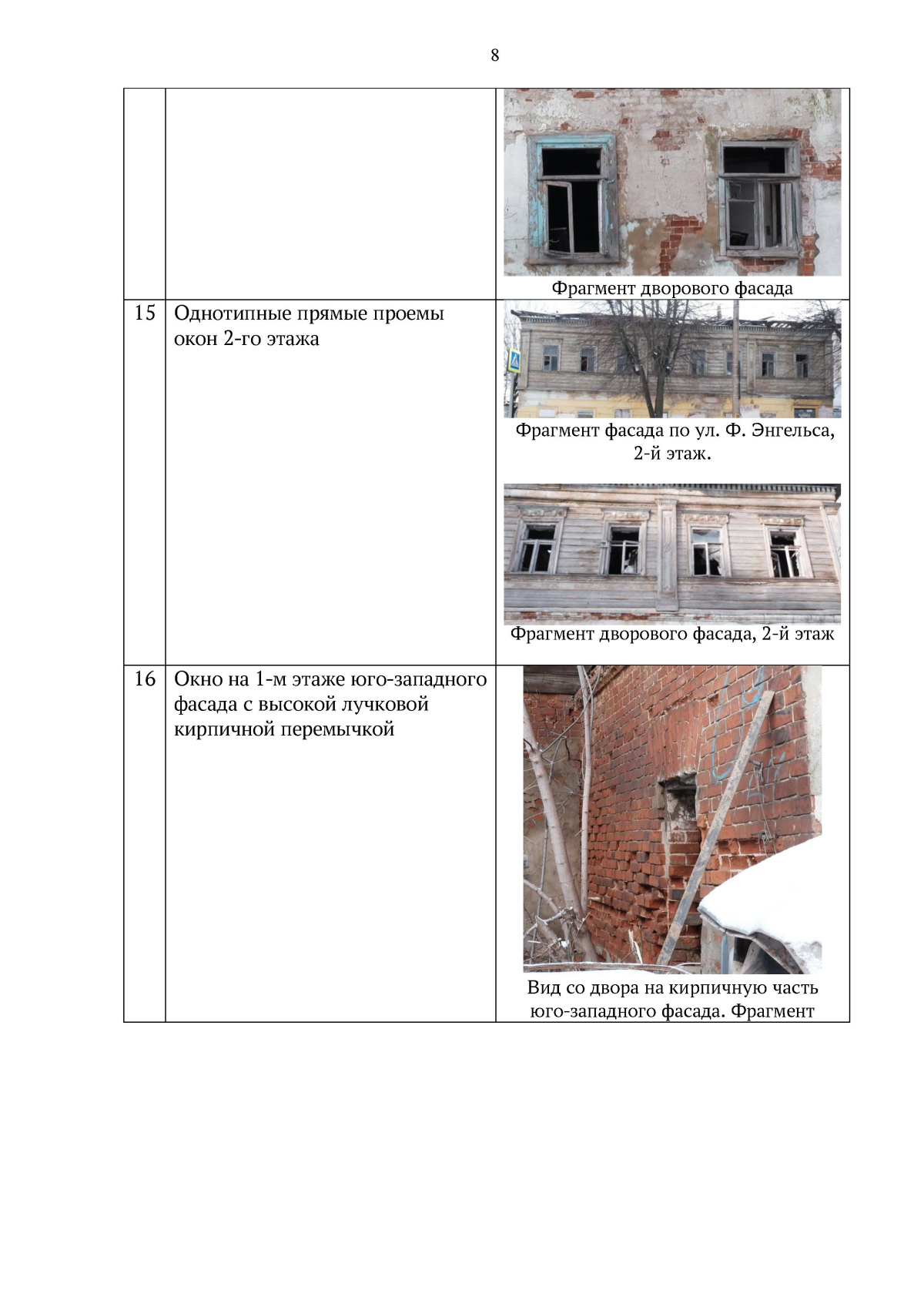 8

| | | |
|---|---|---|
| | | Фрагмент дворового фасада |
| 15 | Однотипные прямые проемы окон 2-го этажа | Фрагмент фасада по ул. Ф. Энгельса, 2-й этаж. Фрагмент дворового фасада, 2-й этаж |
| 16 | Окно на 1-м этаже юго-западного фасада с высокой лучковой кирпичной перемычкой | Вид со двора на кирпичную часть юго-западного фасада. Фрагмент |