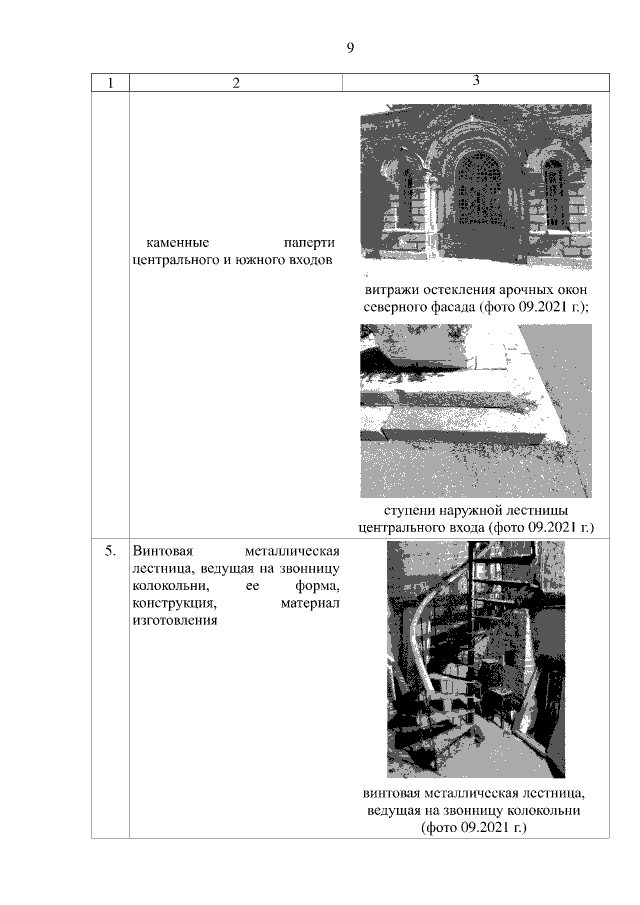 9

| 1 | 2 | 3 |
|---|---|---|
| | каменные паперти центрального и южного входов | витражи остекления арочных окон северного фасада (фото 09.2021 г.); ступени наружной лестницы центрального входа (фото 09.2021 г.) |
| 5. | Винтовая металлическая лестница, ведущая на звонницу колокольни, ее форма, конструкция, материал изготовления | винтовая металлическая лестница, ведущая на звонницу колокольни (фото 09.2021 г.) |