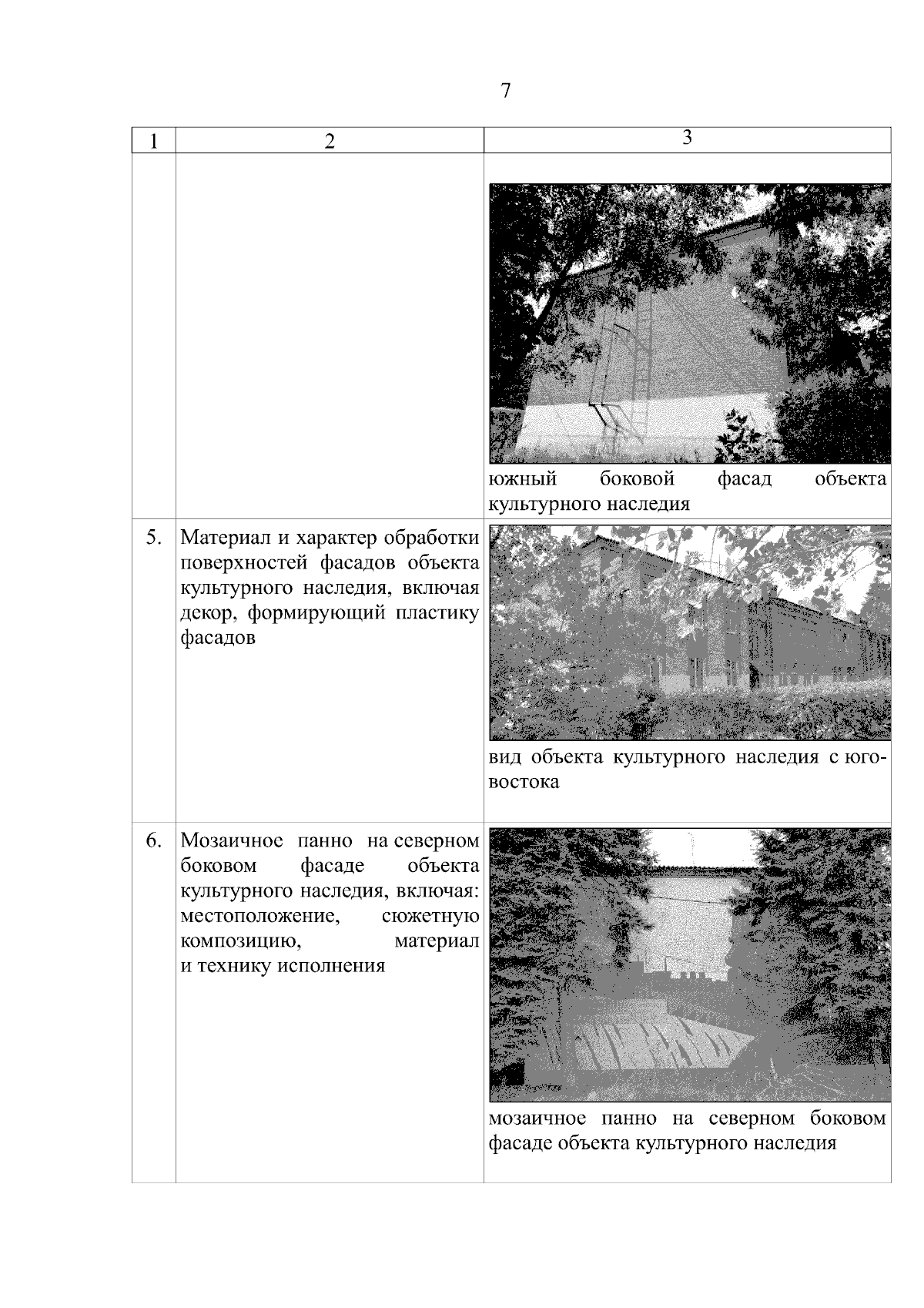 7

| 1 | 2 | 3 |
|---|---|---|
| | | южный боковой фасад объекта культурного наследия |
| 5. | Материал и характер обработки поверхностей фасадов объекта культурного наследия, включая декор, формирующий пластику фасадов | вид объекта культурного наследия с юго-востока |
| 6. | Мозаичное панно на северном боковом фасаде объекта культурного наследия, включая: местоположение, сюжетную композицию, материал и технику исполнения | мозаичное панно на северном боковом фасаде объекта культурного наследия |