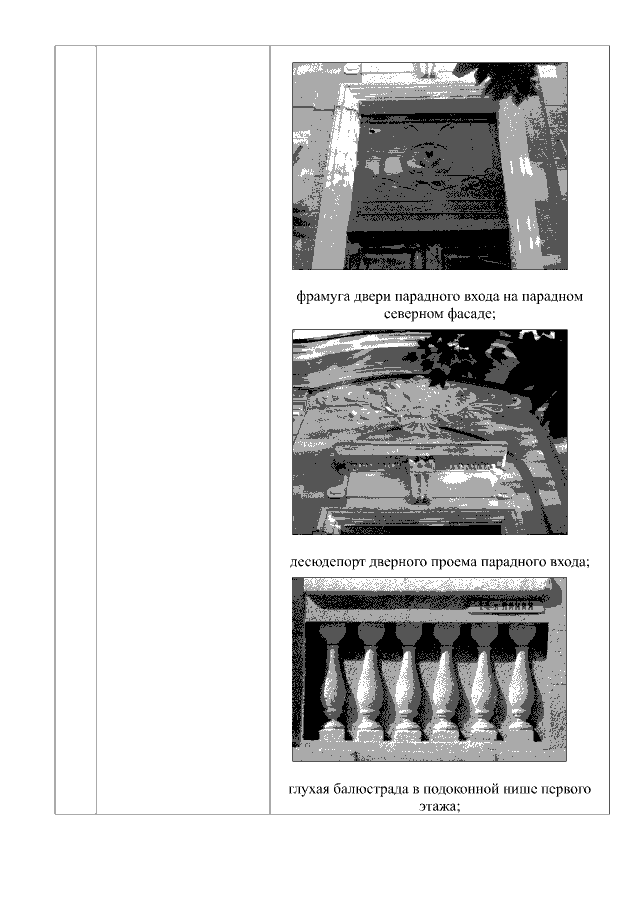 фрамуга двери парадного входа на парадном северном фасаде;

десюдепорт дверного проема парадного входа;

глухая балюстрада в подоконной нише первого этажа;