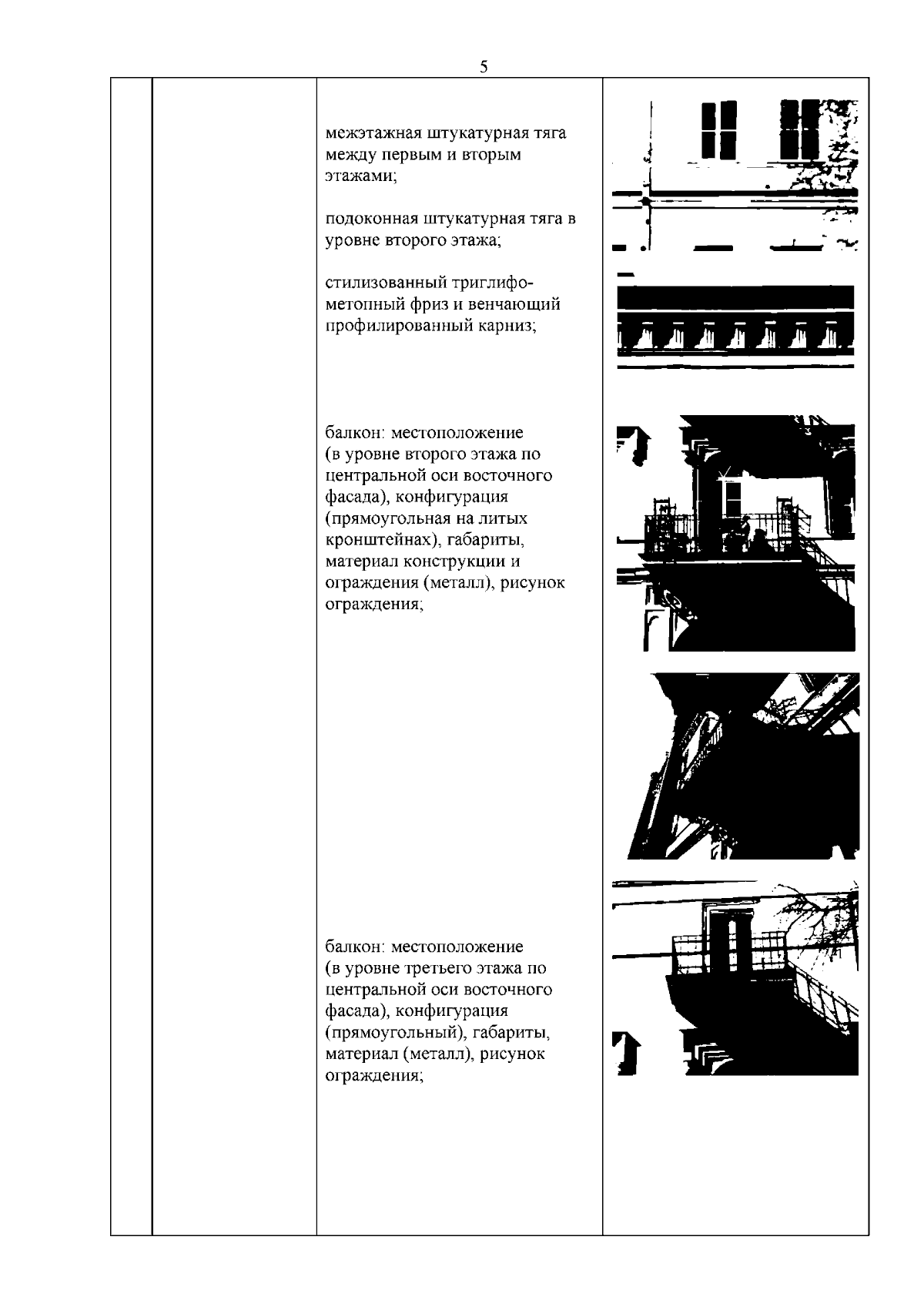 5

межэтажная штукатурная тяга между первым и вторым этажами;

подоконная штукатурная тяга в уровне второго этажа;

стилизованный триглифо-метопный фриз и венчающий профилированный карниз;

балкон: местоположение (в уровне второго этажа по центральной оси восточного фасада), конфигурация (прямоугольная на литых кронштейнах), габариты, материал конструкции и ограждения (металл), рисунок ограждения;

балкон: местоположение (в уровне третьего этажа по центральной оси восточного фасада), конфигурация (прямоугольный), габариты, материал (металл), рисунок ограждения;