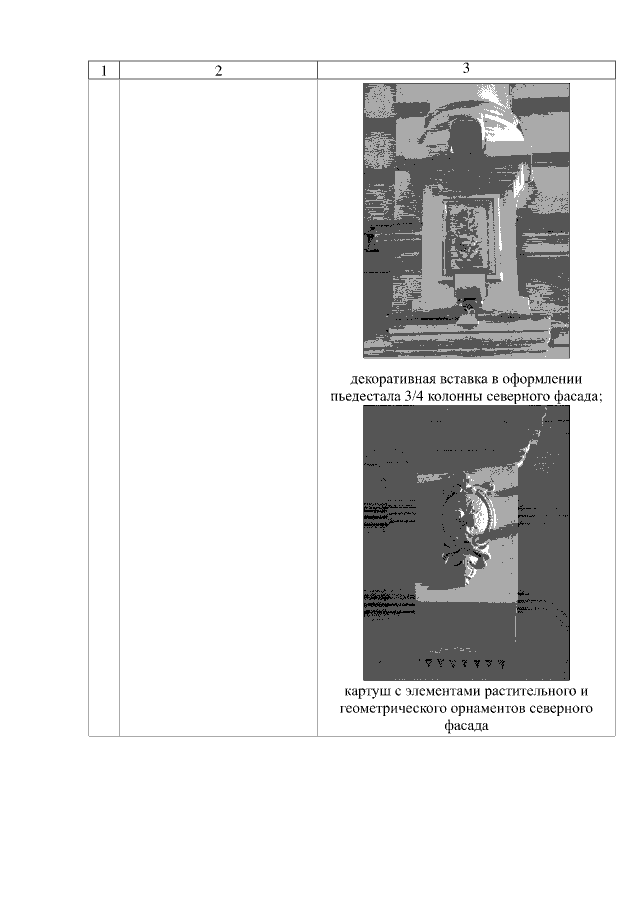 | 1 | 2 | 3 |
|---|---|---|
| | | декоративная вставка в оформлении пьедестала 3/4 колонны северного фасада; картуш с элементами растительного и геометрического орнаментов северного фасада |