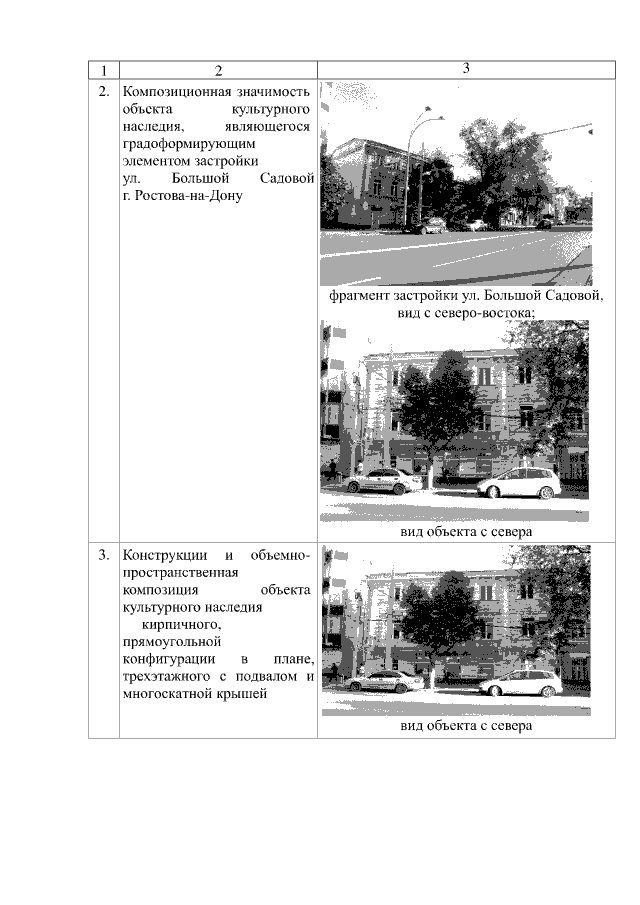 | 1 | 2 | 3 |
|---|---|---|
| 2. | Композиционная значимость объекта культурного наследия, являющегося градоформирующим элементом застройки ул. Большой Садовой г. Ростова-на-Дону | фрагмент застройки ул. Большой Садовой, вид с северо-востока; вид объекта с севера |
| 3. | Конструкции и объемно-пространственная композиция объекта культурного наследия кирпичного, прямоугольной конфигурации в плане, трехэтажного с подвалом и многоскатной крышей | вид объекта с севера |