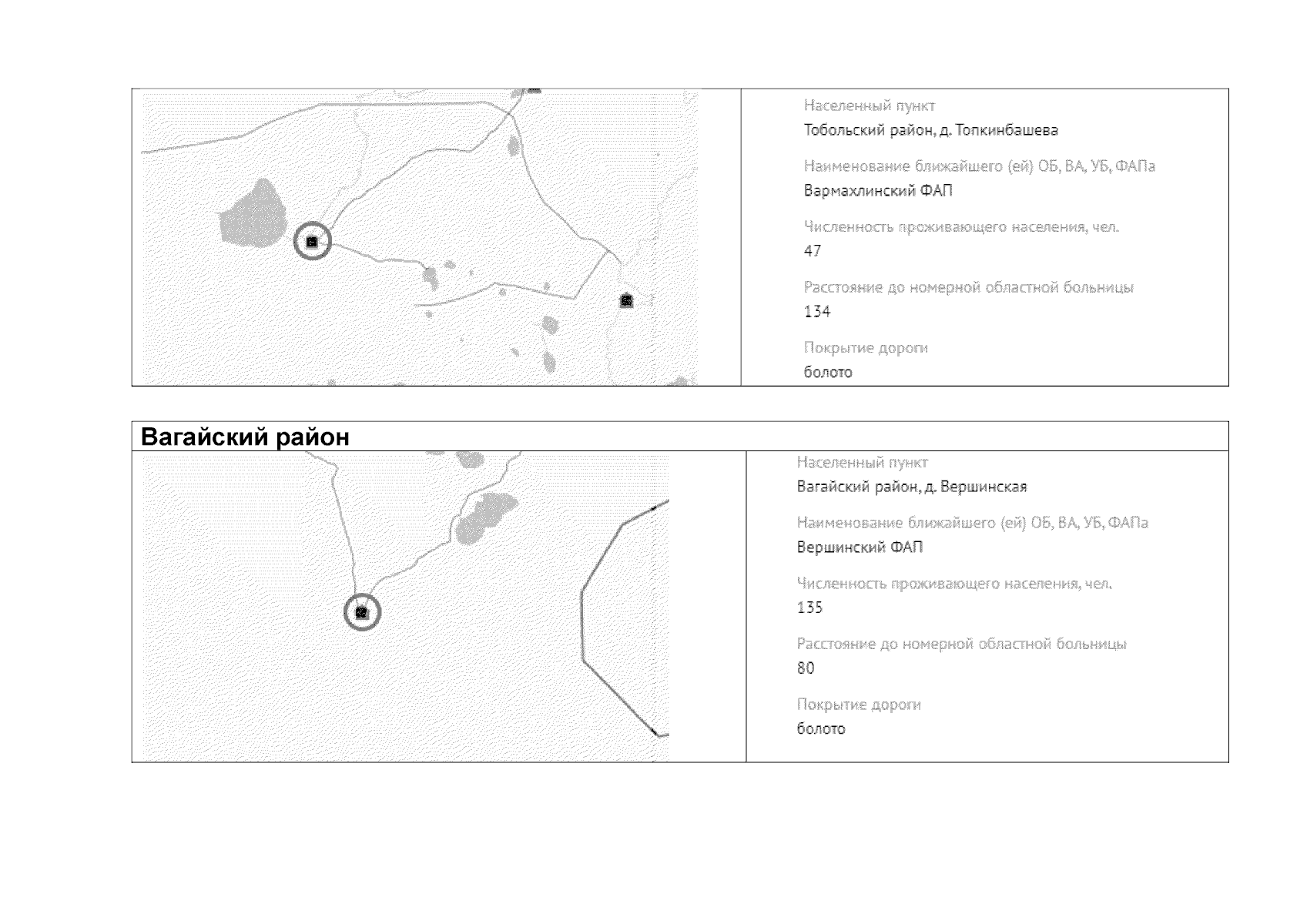 Населенный пункт
Тобольский район, д. Топкинбашева

Наименование ближайшего (ей) ОБ, ВА, УБ, ФАПа
Вармахлинский ФАП

Численность проживающего населения, чел.
47

Расстояние до номерной областной больницы
134

Покрытие дороги
болото

Вагайский район

Населенный пункт
Вагайский район, д. Вершинская

Наименование ближайшего (ей) ОБ, ВА, УБ, ФАПа
Вершинский ФАП

Численность проживающего населения, чел.
135

Расстояние до номерной областной больницы
80

Покрытие дороги
болото